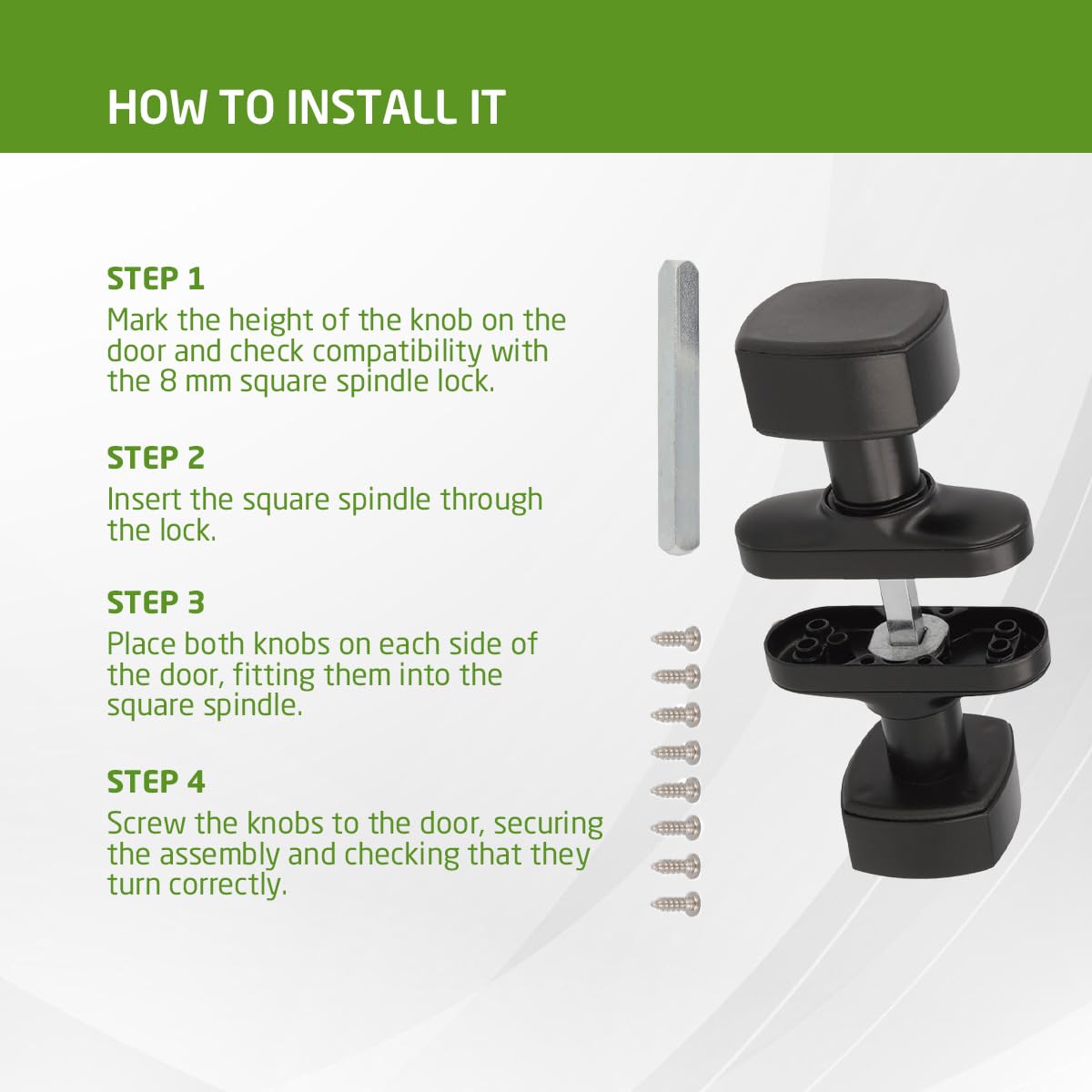 HOW TO INSTALL IT

STEP 1
Mark the height of the knob on the door and check compatibility with the 8 mm square spindle lock.

STEP 2
Insert the square spindle through the lock.

STEP 3
Place both knobs on each side of the door, fitting them into the square spindle.

STEP 4
Screw the knobs to the door, securing the assembly and checking that they turn correctly.