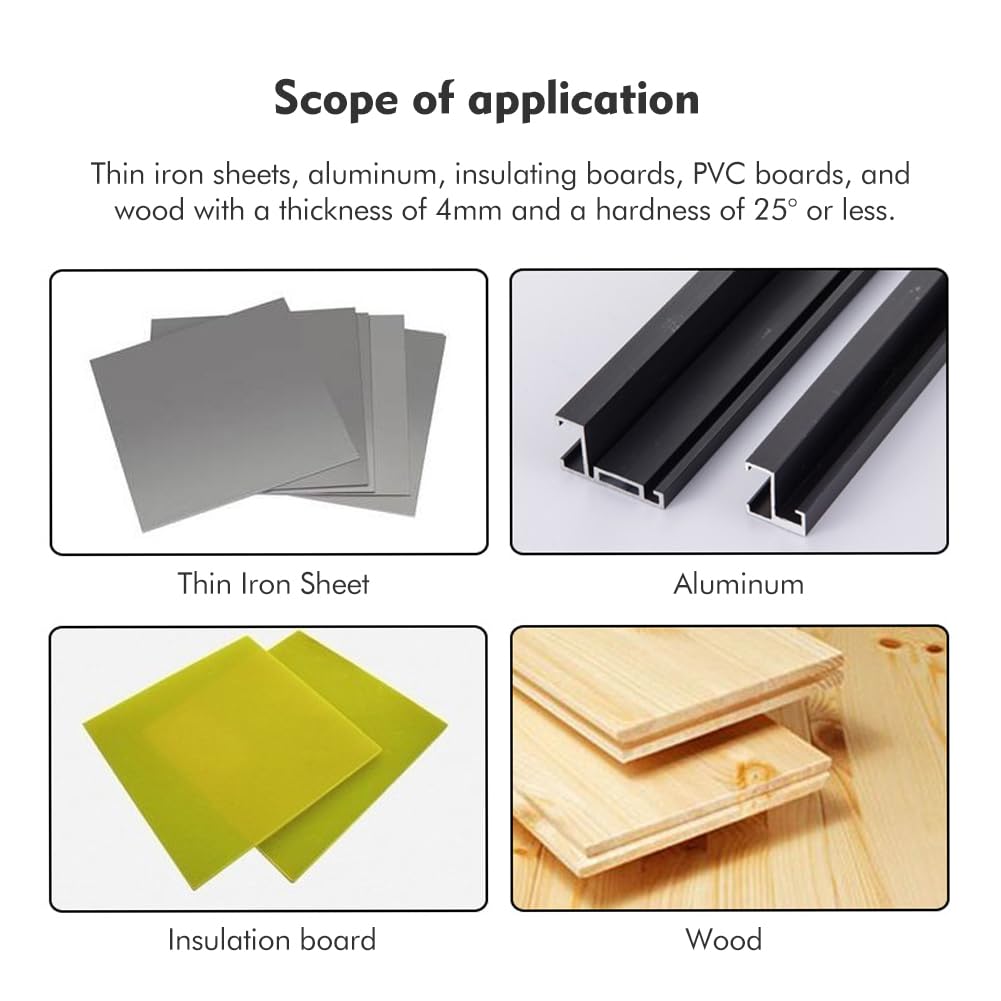 Scope of application

Thin iron sheets, aluminum, insulating boards, PVC boards, and wood with a thickness of 4mm and a hardness of 25° or less.

Thin Iron Sheet

Aluminum

Insulation board

Wood