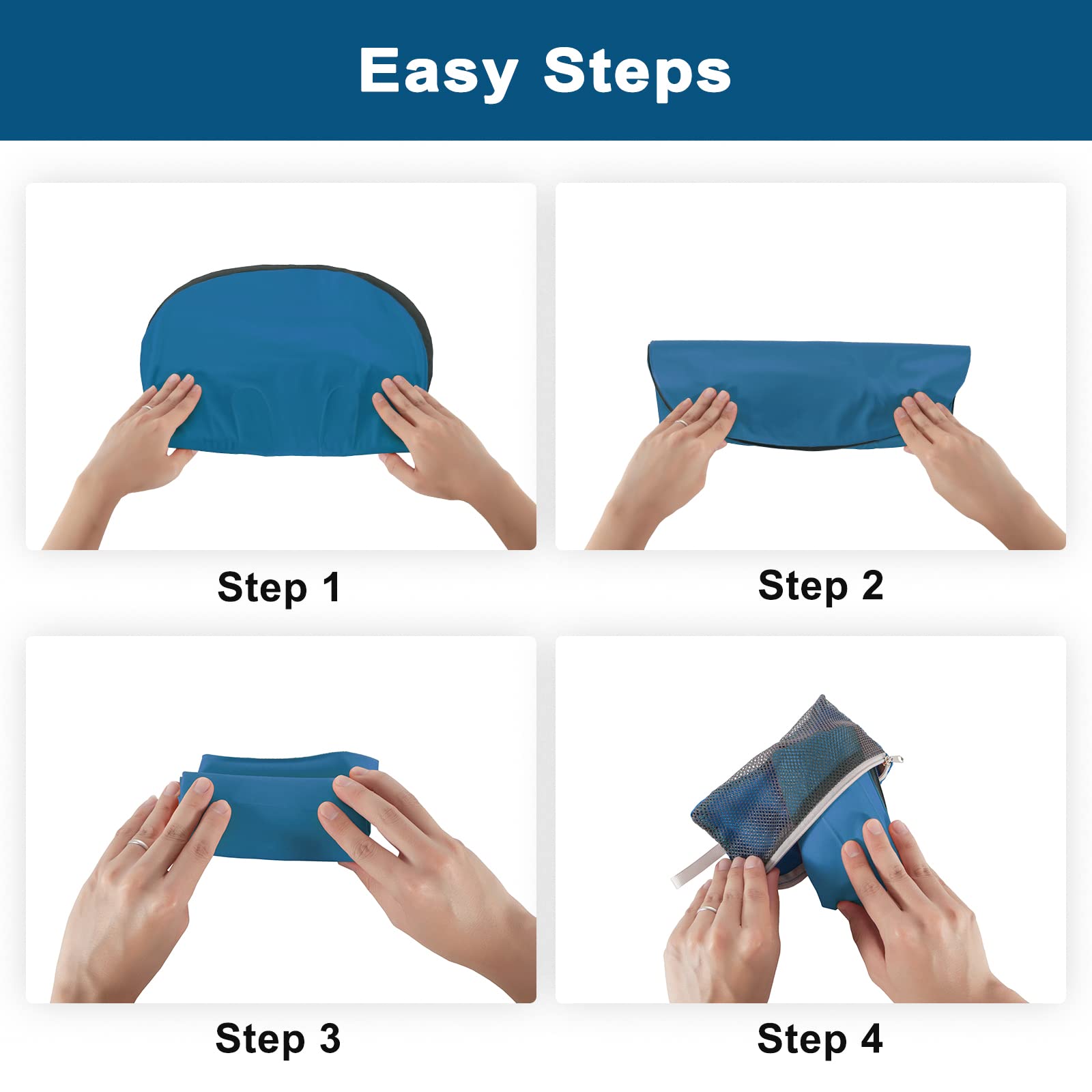 Easy Steps

Step 1

Step 2

Step 3

Step 4