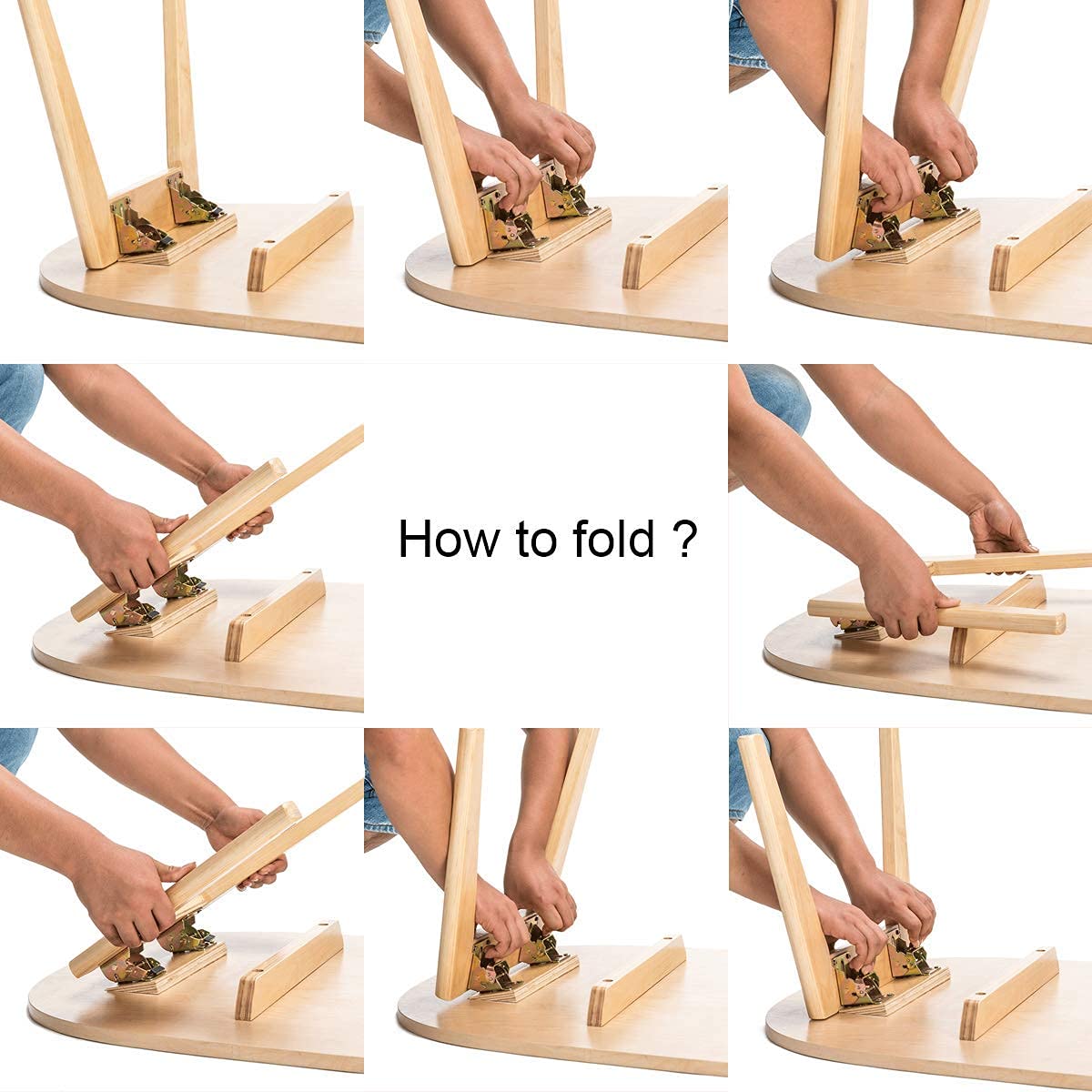 How to fold ?