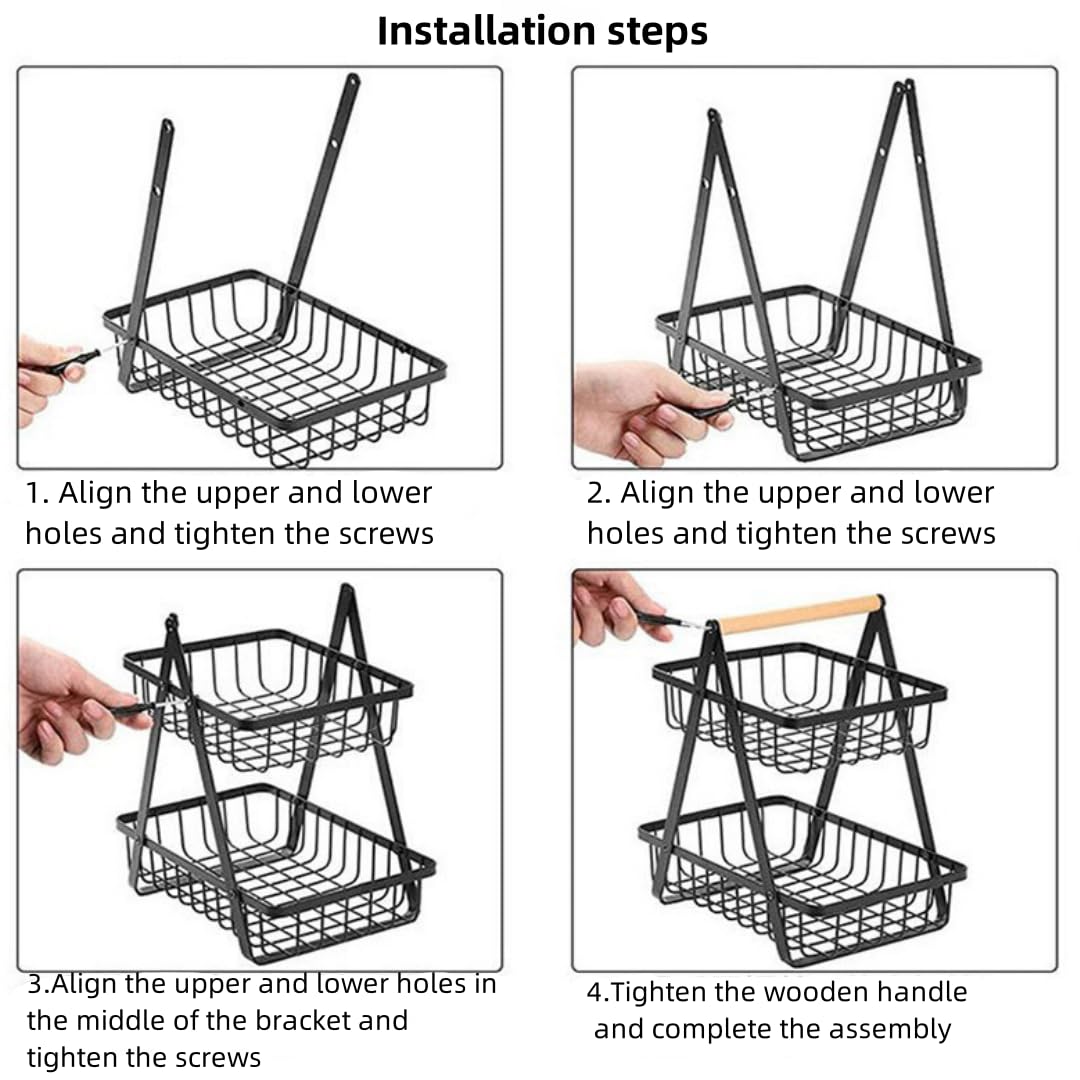 Installation steps

1. Align the upper and lower holes and tighten the screws

2. Align the upper and lower holes and tighten the screws

3.Align the upper and lower holes in the middle of the bracket and tighten the screws

4.Tighten the wooden handle and complete the assembly