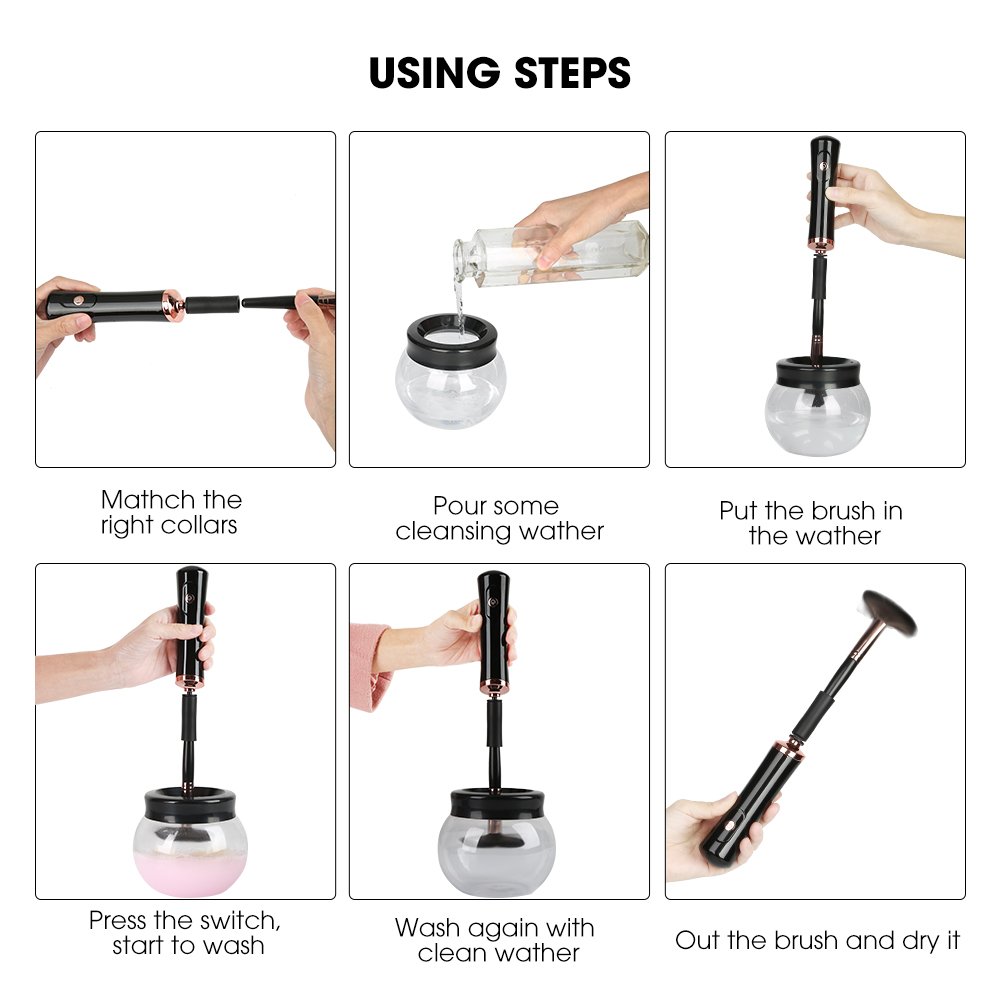 USING STEPS

Mathch the right collars

Pour some cleansing wather

Put the brush in the wather

Press the switch, start to wash

Wash again with clean wather

Out the brush and dry it