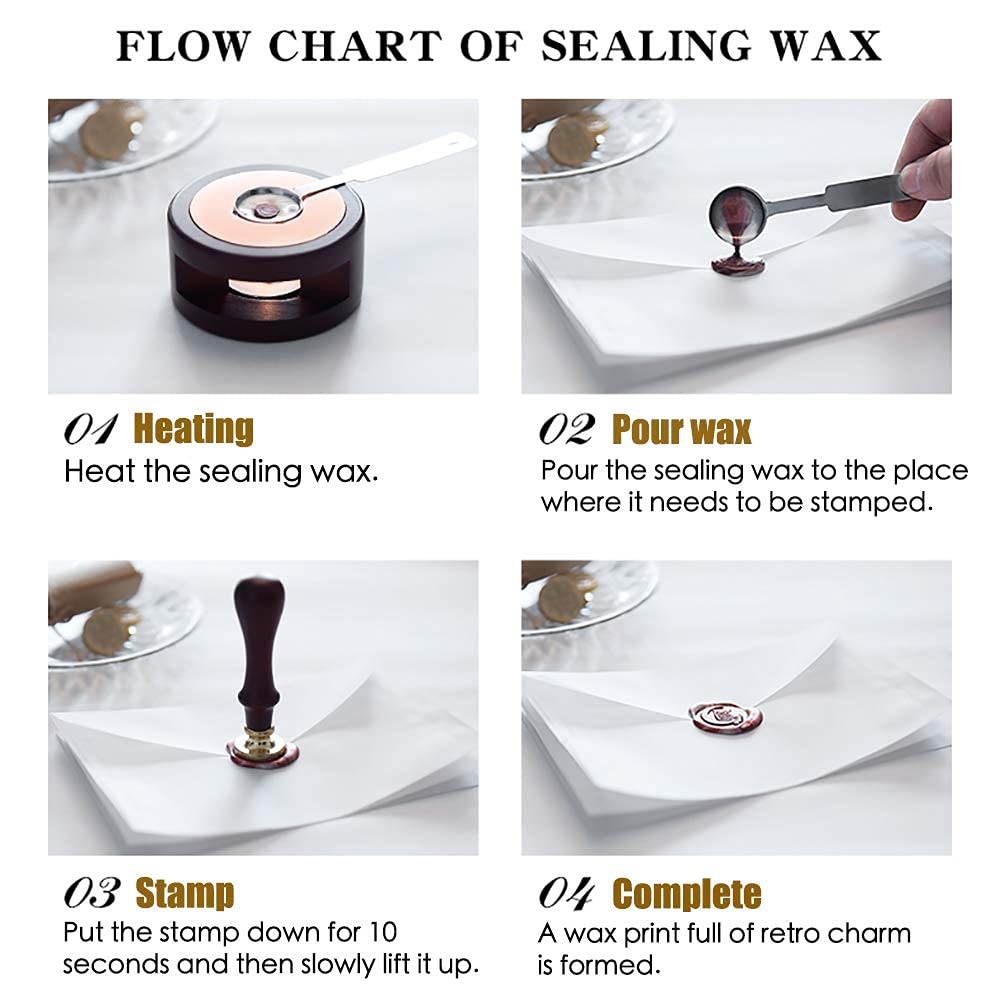 FLOW CHART OF SEALING WAX

01 Heating
Heat the sealing wax.

02 Pour wax
Pour the sealing wax to the place where it needs to be stamped.

03 Stamp
Put the stamp down for 10 seconds and then slowly lift it up.

04 Complete
A wax print full of retro charm is formed.