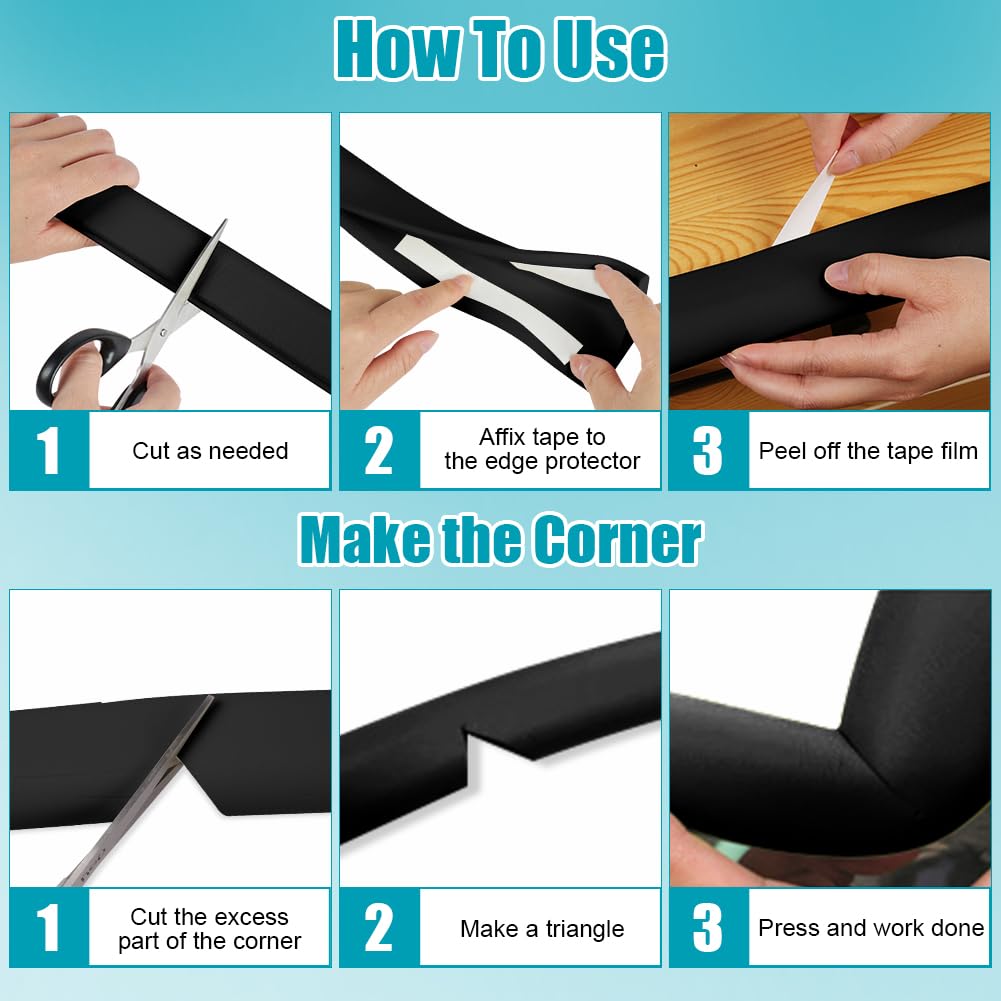 How To Use

1 Cut as needed

2 Affix tape to the edge protector

3 Peel off the tape film

Make the Corner

1 Cut the excess part of the corner

2 Make a triangle

3 Press and work done