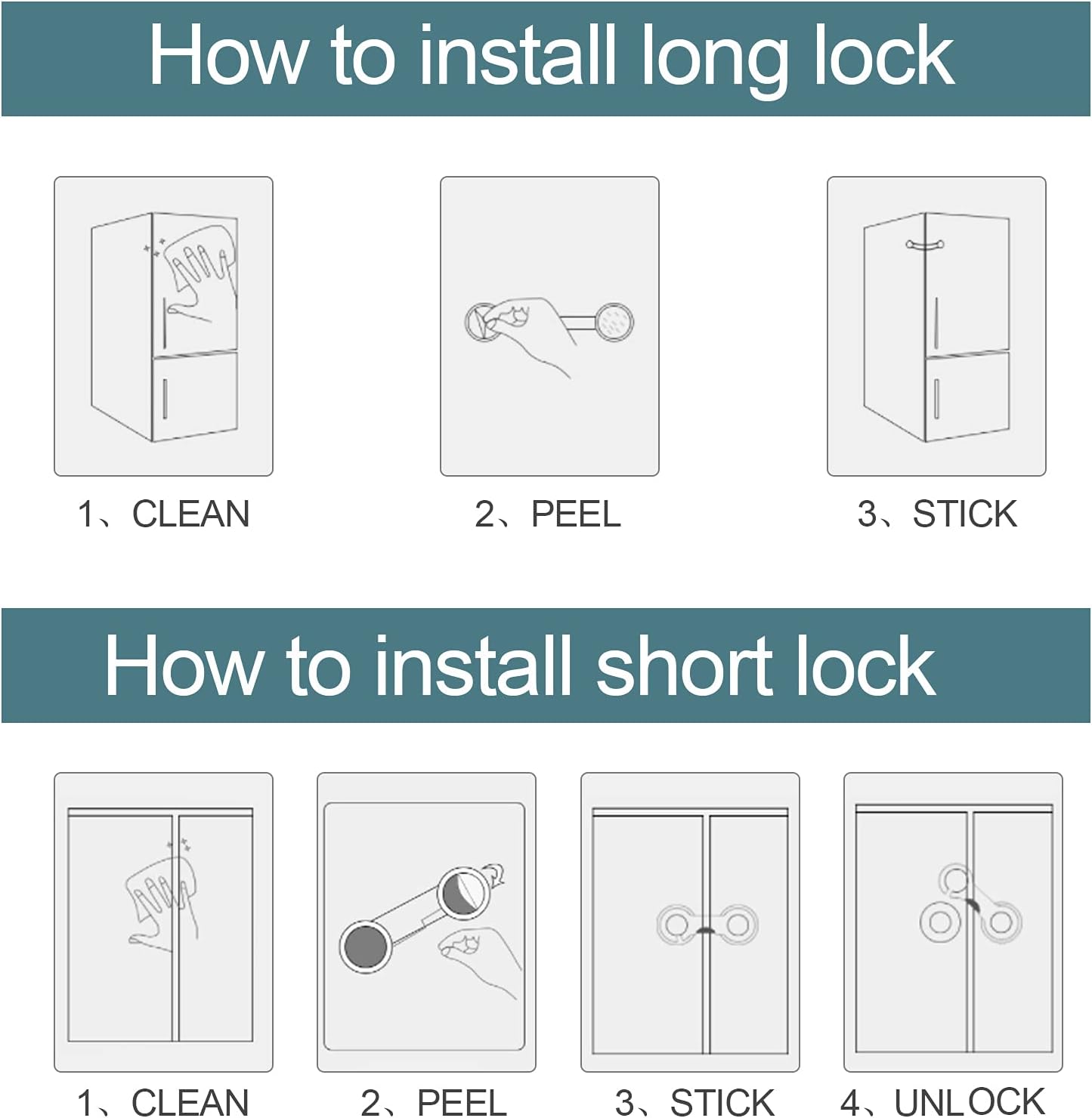 How to install long lock

1、CLEAN

2、PEEL

3、STICK

How to install short lock

1、CLEAN

2、PEEL

3、STICK

4、UNLOCK