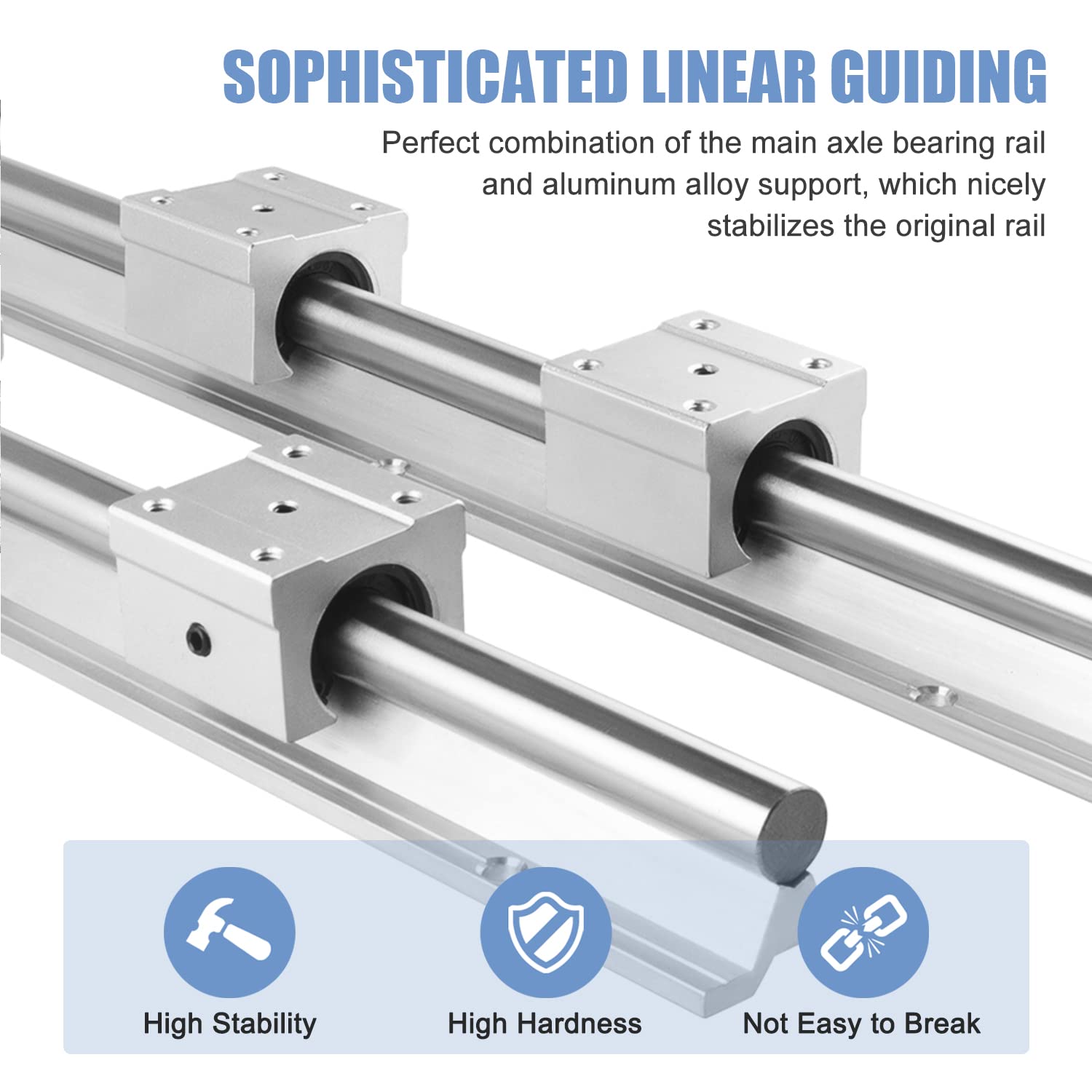 SOPHISTICATED LINEAR GUIDING

Perfect combination of the main axle bearing rail and aluminum alloy support, which nicely stabilizes the original rail

High Stability

High Hardness

Not Easy to Break