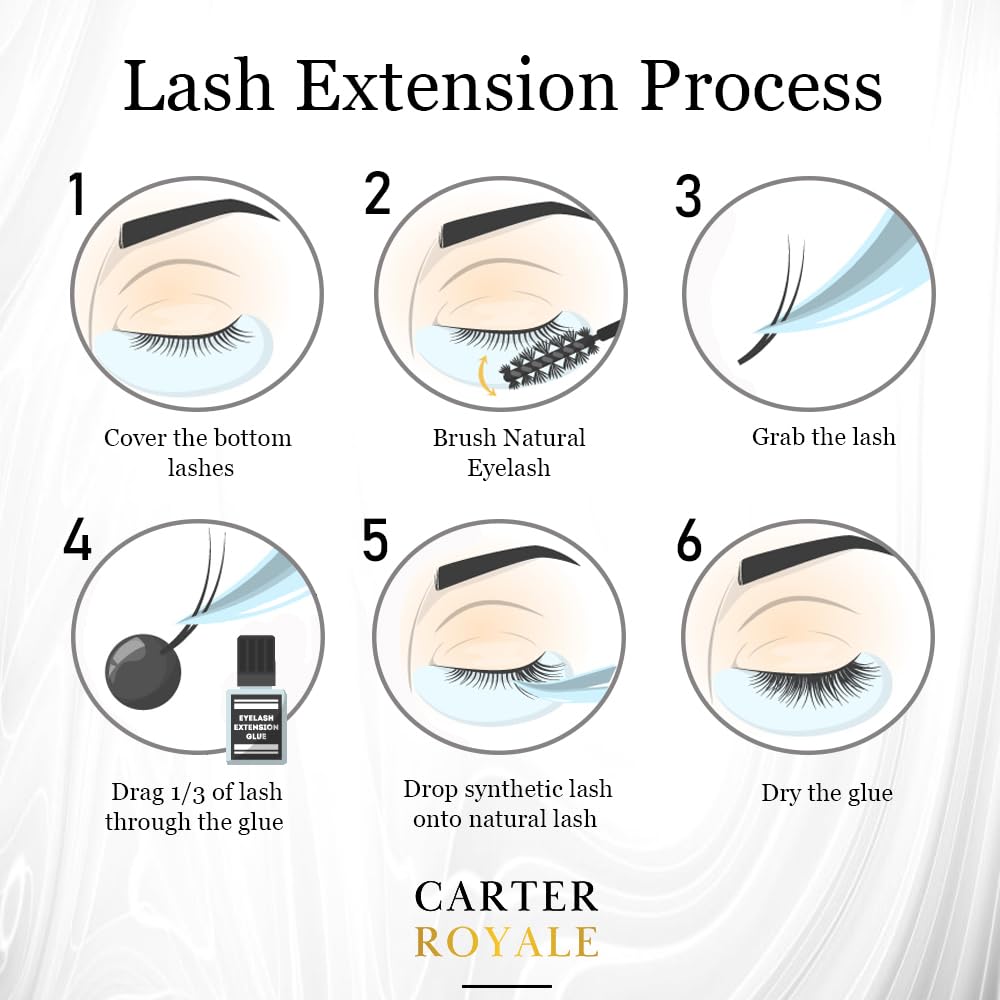 Lash Extension Process

1

Cover the bottom lashes

2

Brush Natural Eyelash

3

Grab the lash

4

EYELASH EXTENSION GLUE

Drag 1/3 of lash through the glue

5

Drop synthetic lash onto natural lash

6

Dry the glue

CARTER ROYALE