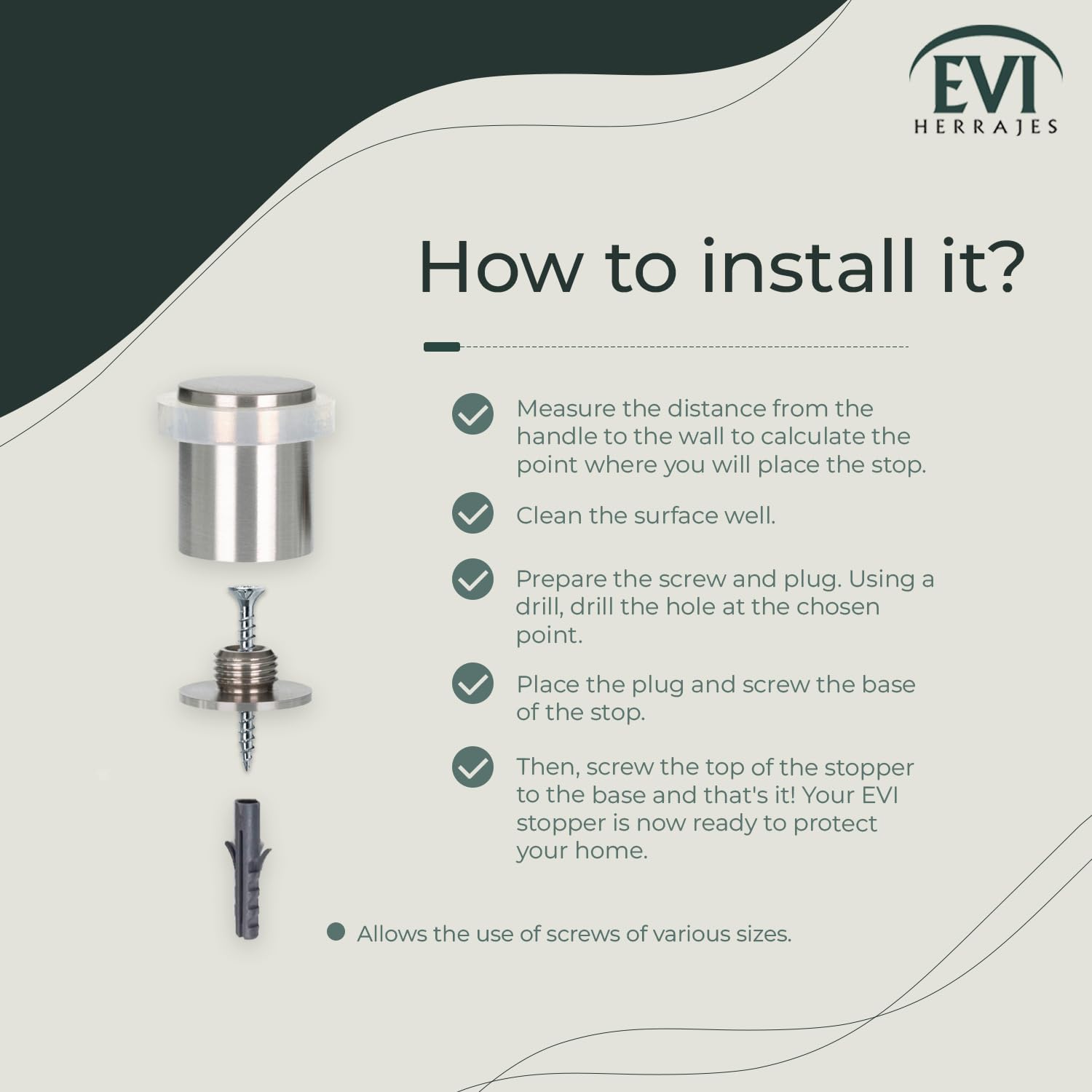 EVI
HERRAJES

How to install it?

Measure the distance from the handle to the wall to calculate the point where you will place the stop.

Clean the surface well.

Prepare the screw and plug. Using a drill, drill the hole at the chosen point.

Place the plug and screw the base of the stop.

Then, screw the top of the stopper to the base and that's it! Your EVI stopper is now ready to protect your home.

Allows the use of screws of various sizes.