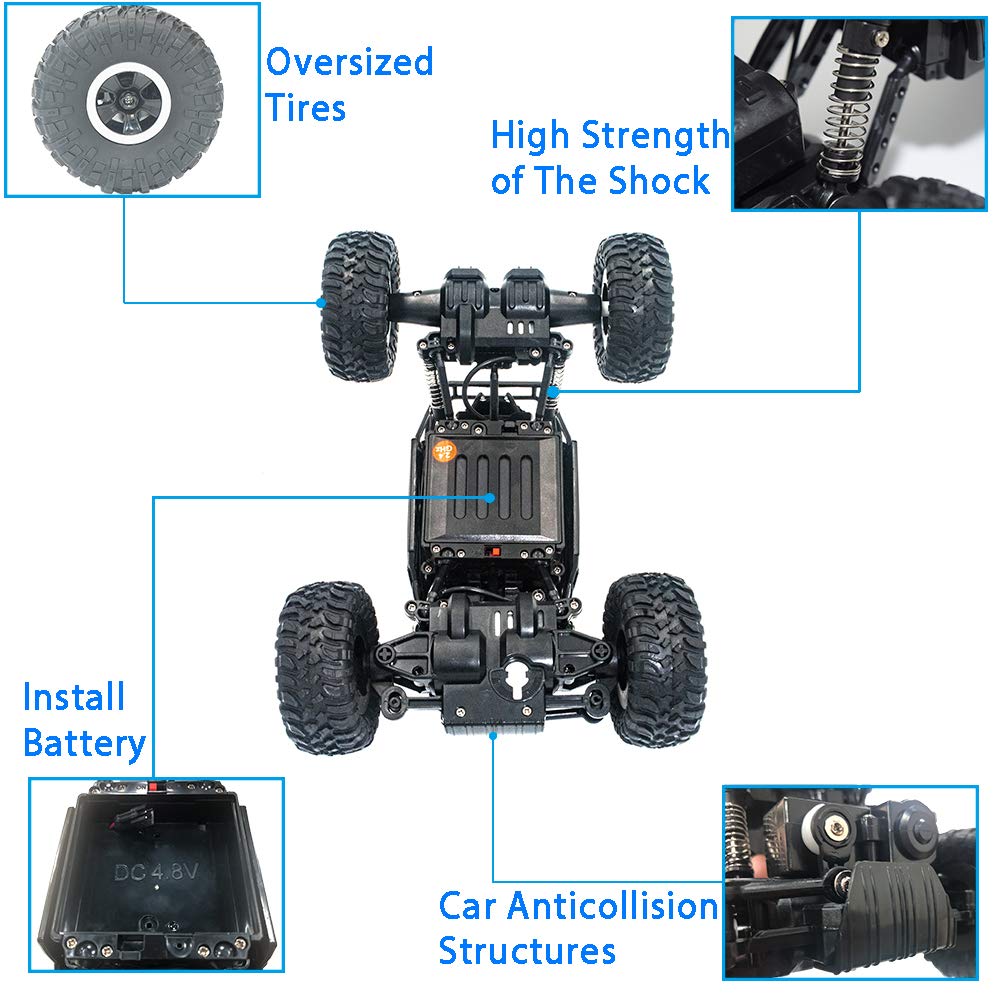 Oversized Tires

High Strength of The Shock

2.4 GHz

Install Battery

DC 4.8V

Car Anticollision Structures