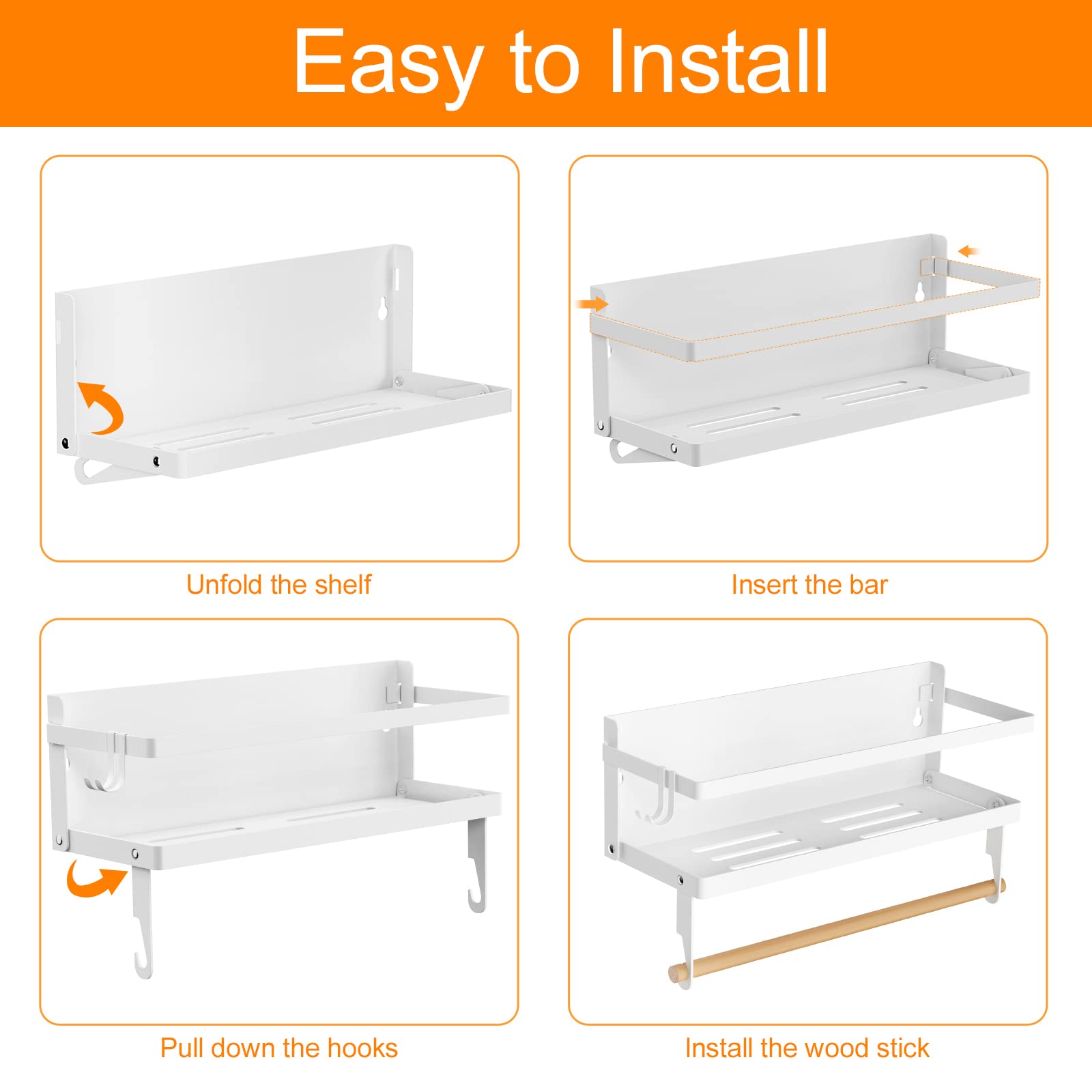 Easy to Install

Unfold the shelf

Insert the bar

Pull down the hooks

Install the wood stick