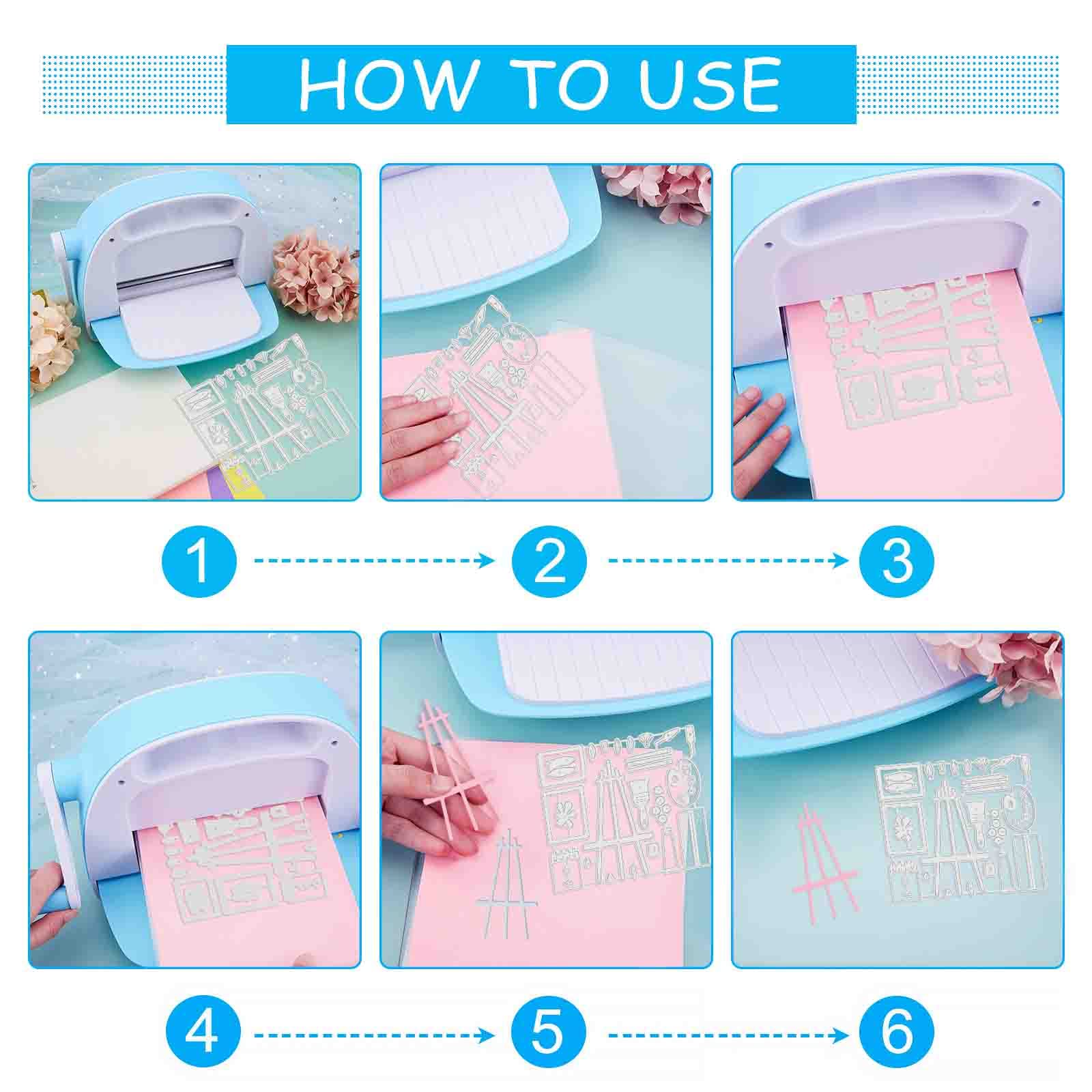 HOW TO USE

1

2

3

4

5

6