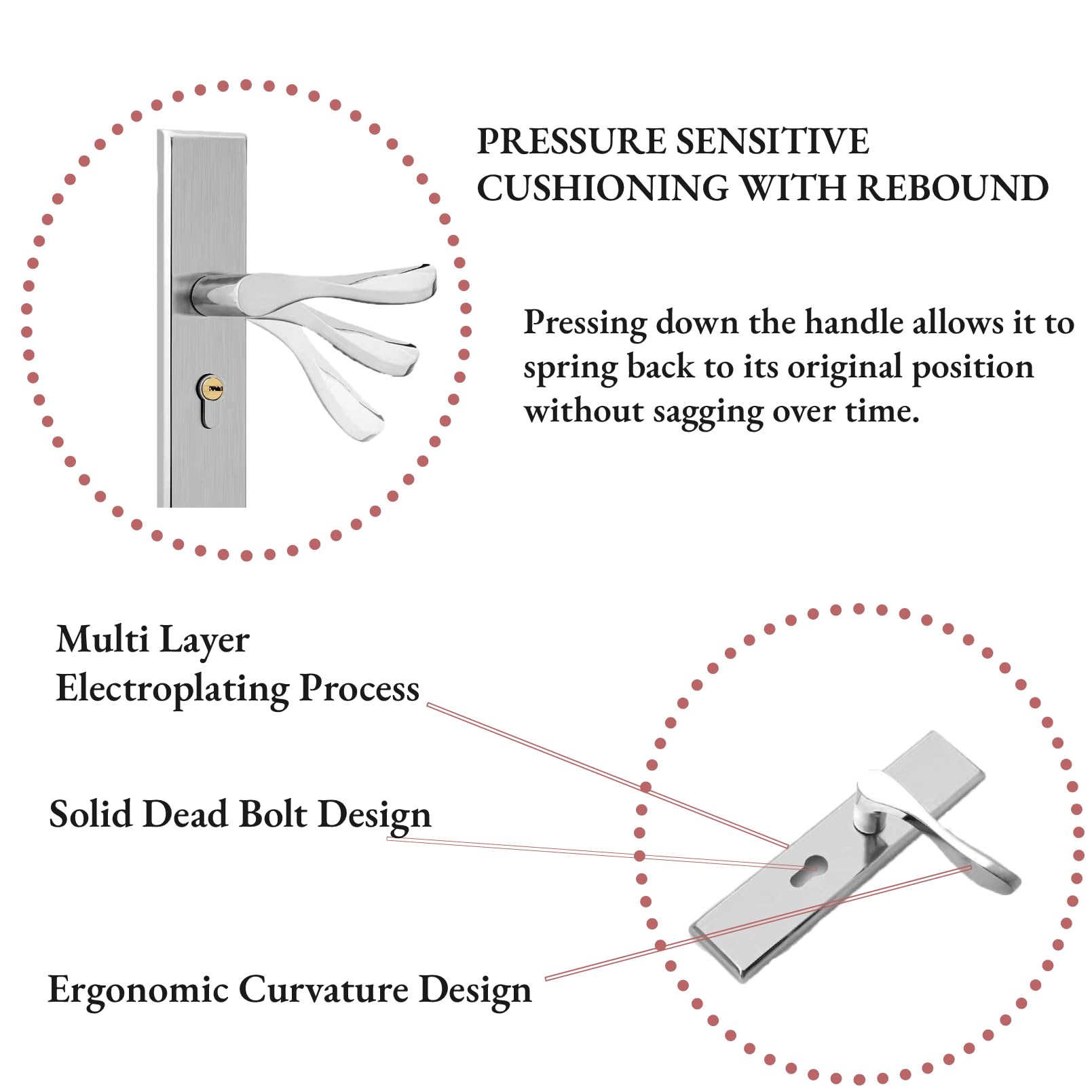 PRESSURE SENSITIVE CUSHIONING WITH REBOUND

Pressing down the handle allows it to spring back to its original position without sagging over time.

Multi Layer
Electroplating Process

Solid Dead Bolt Design

Ergonomic Curvature Design