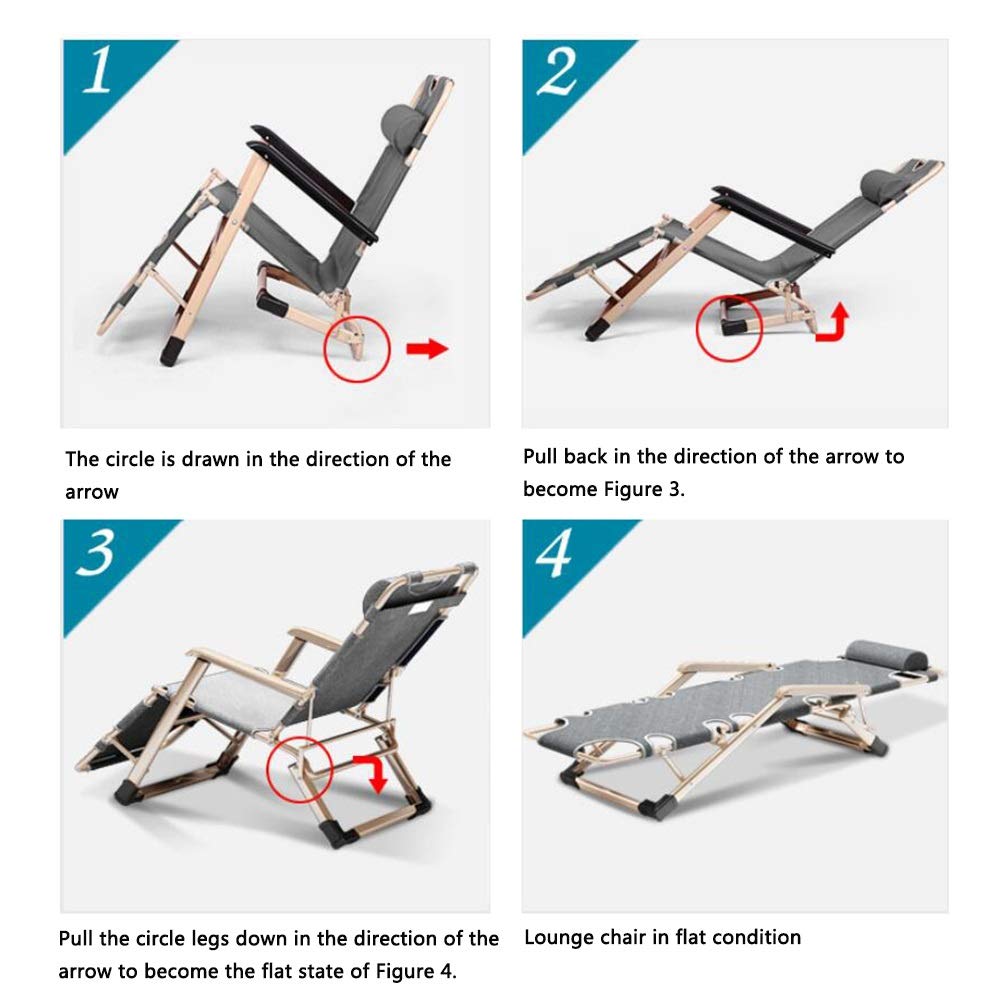 1

The circle is drawn in the direction of the arrow

2

Pull back in the direction of the arrow to become Figure 3.

3

Pull the circle legs down in the direction of the arrow to become the flat state of Figure 4.

4

Lounge chair in flat condition