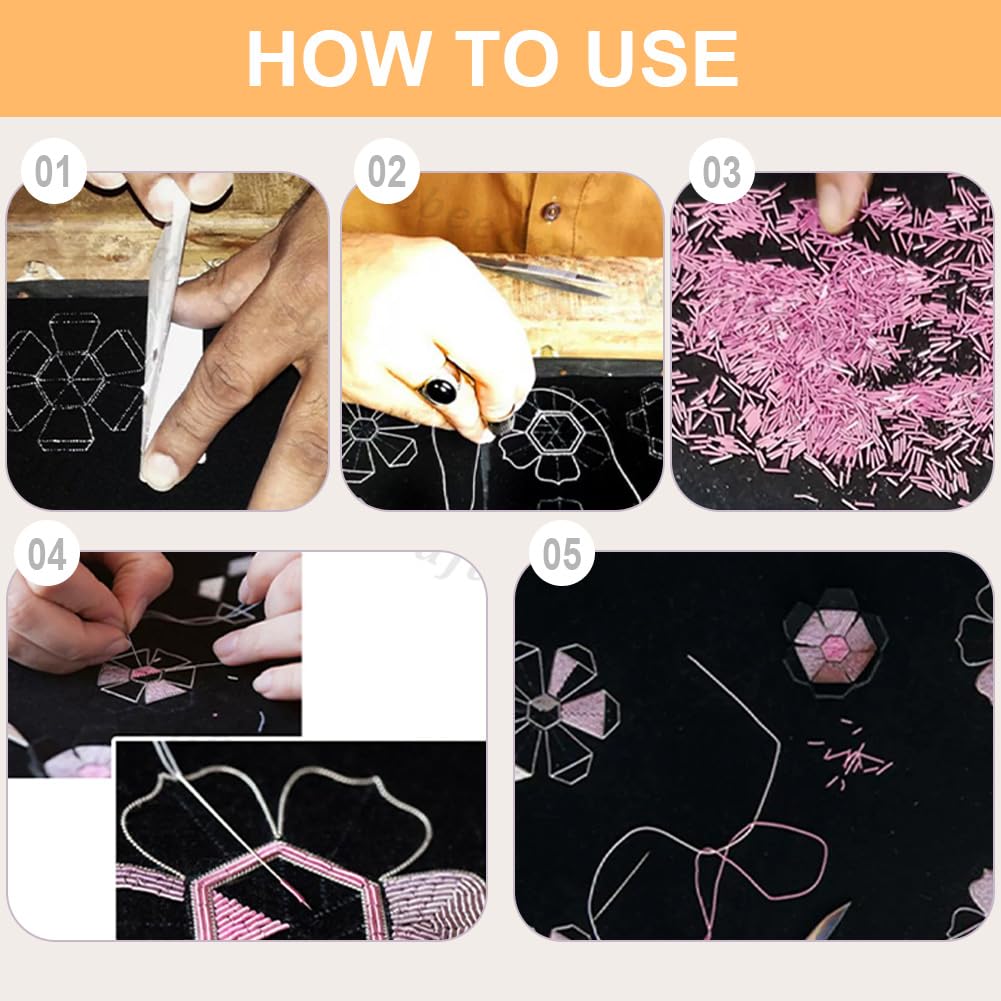 HOW TO USE

01

02

03

04

05