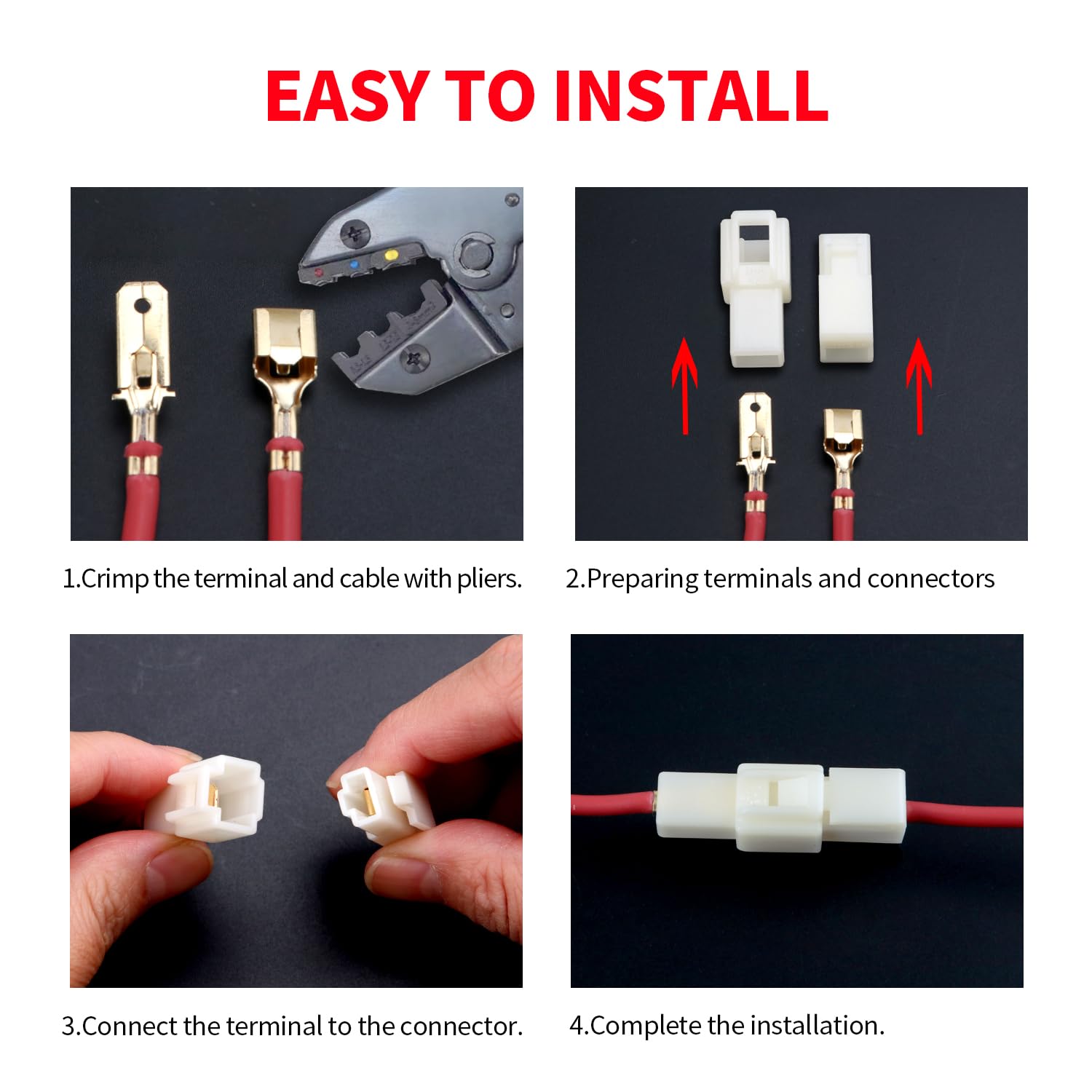 EASY TO INSTALL

1.Crimp the terminal and cable with pliers.

2.Preparing terminals and connectors

3.Connect the terminal to the connector.

4.Complete the installation.