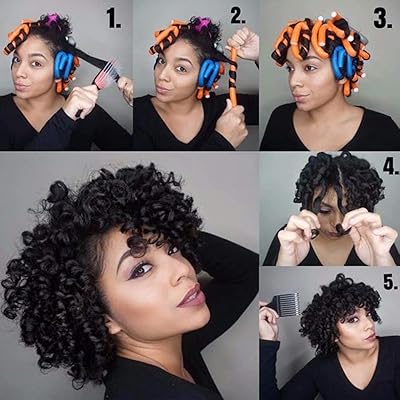 1.

2.

3.

4.

5.