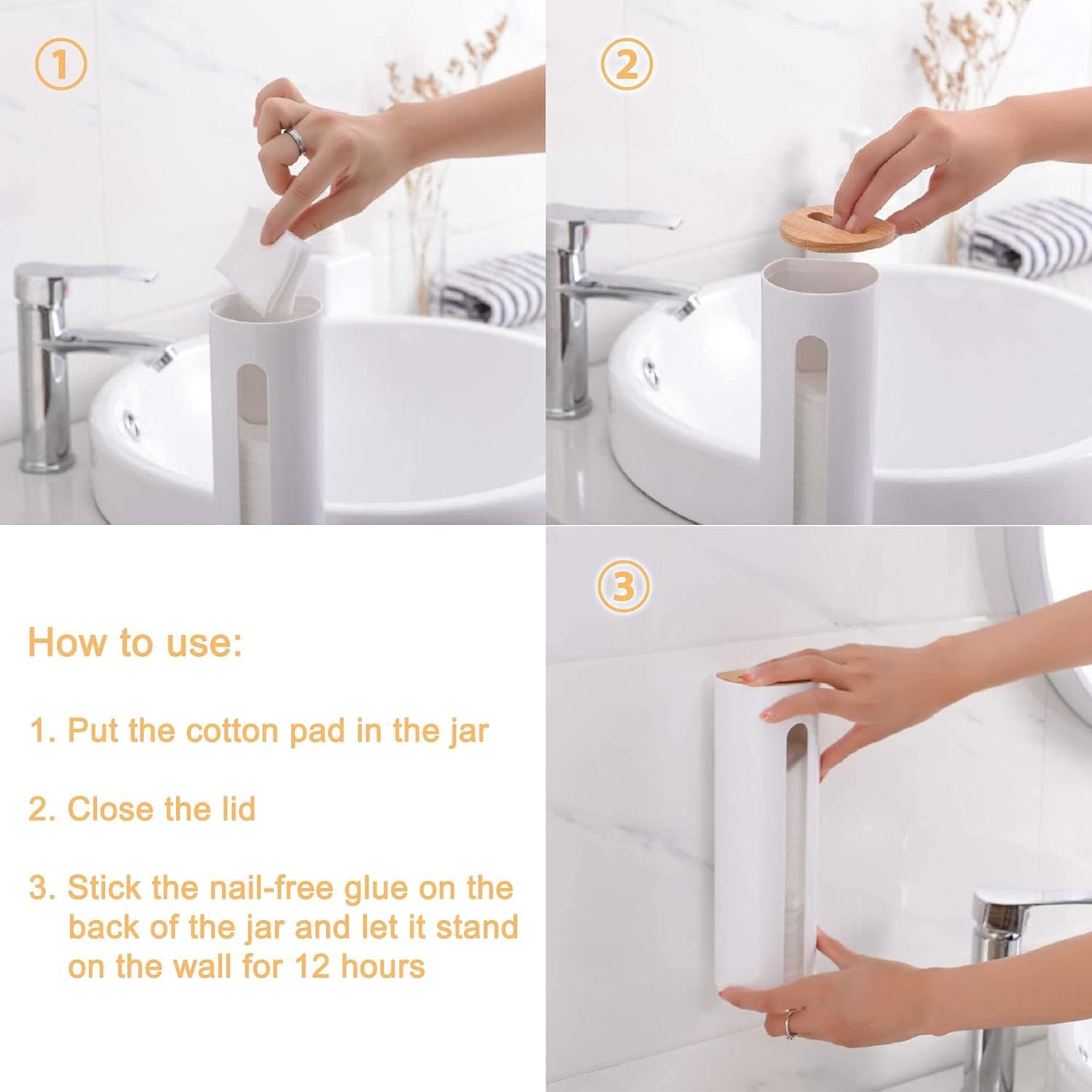 ①

②

How to use:

1. Put the cotton pad in the jar

2. Close the lid

3. Stick the nail-free glue on the back of the jar and let it stand on the wall for 12 hours

③