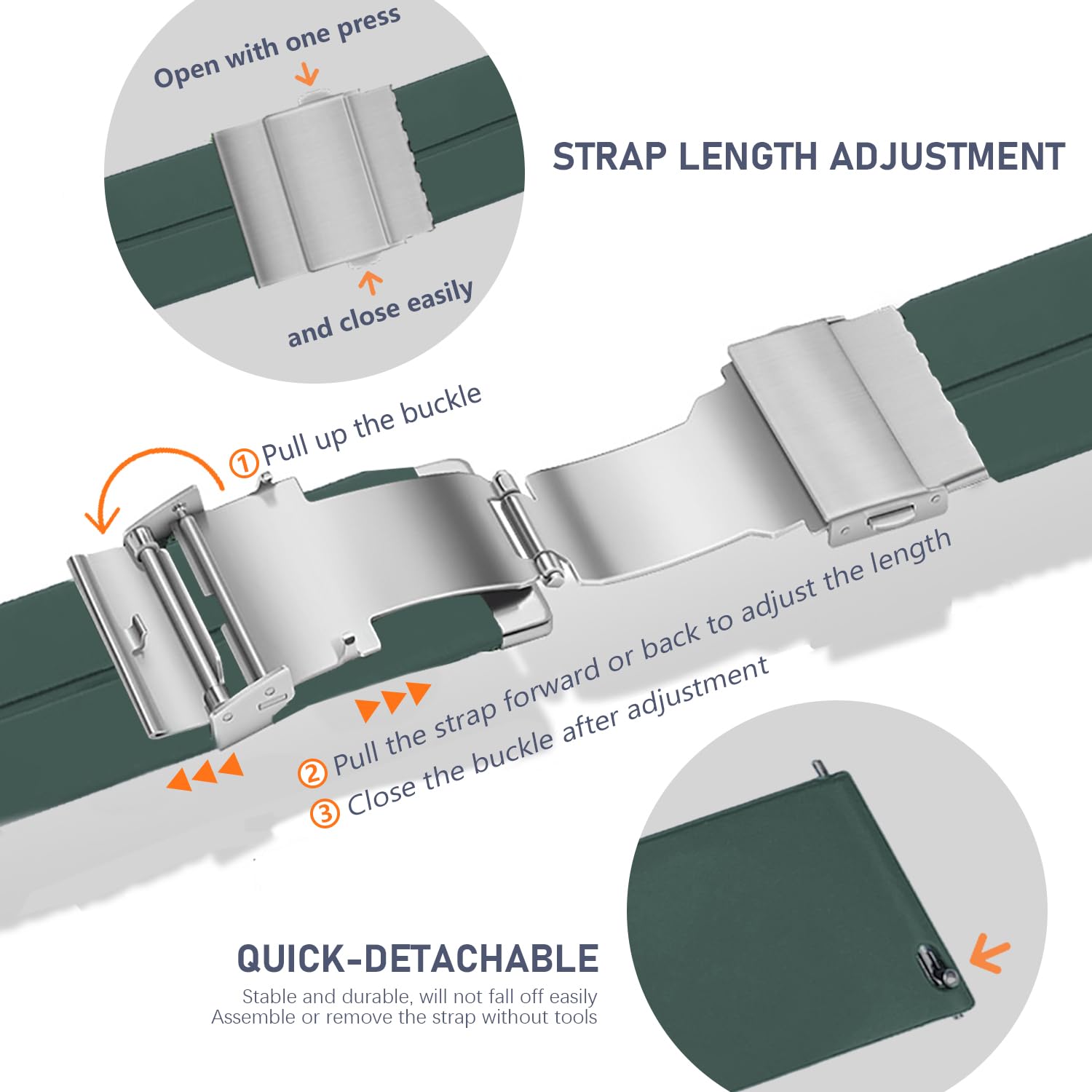 Open with one press

and close easily

STRAP LENGTH ADJUSTMENT

① Pull up the buckle

② Pull the strap forward or back to adjust the length

③ Close the buckle after adjustment

QUICK-DETACHABLE

Stable and durable, will not fall off easily
Assemble or remove the strap without tools