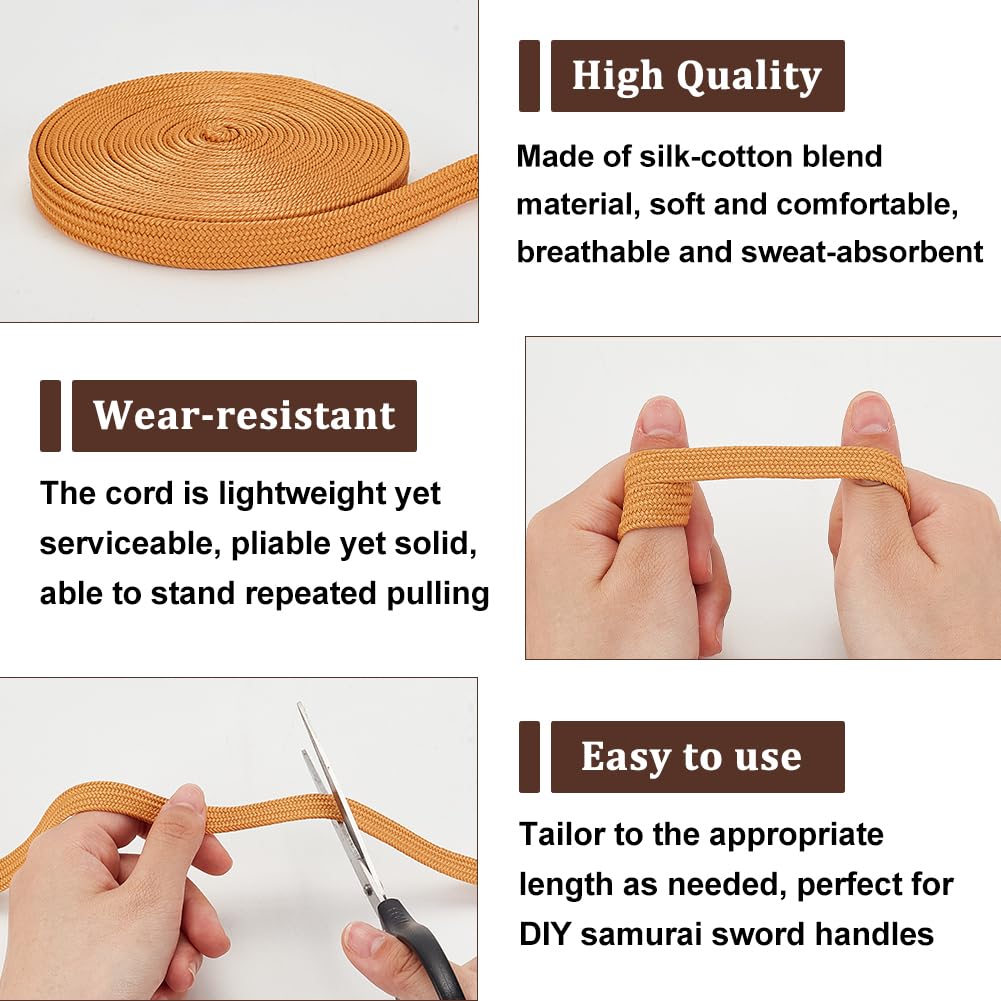 High Quality

Made of silk-cotton blend material, soft and comfortable, breathable and sweat-absorbent

Wear-resistant

The cord is lightweight yet serviceable, pliable yet solid, able to stand repeated pulling

Easy to use

Tailor to the appropriate length as needed, perfect for DIY samurai sword handles