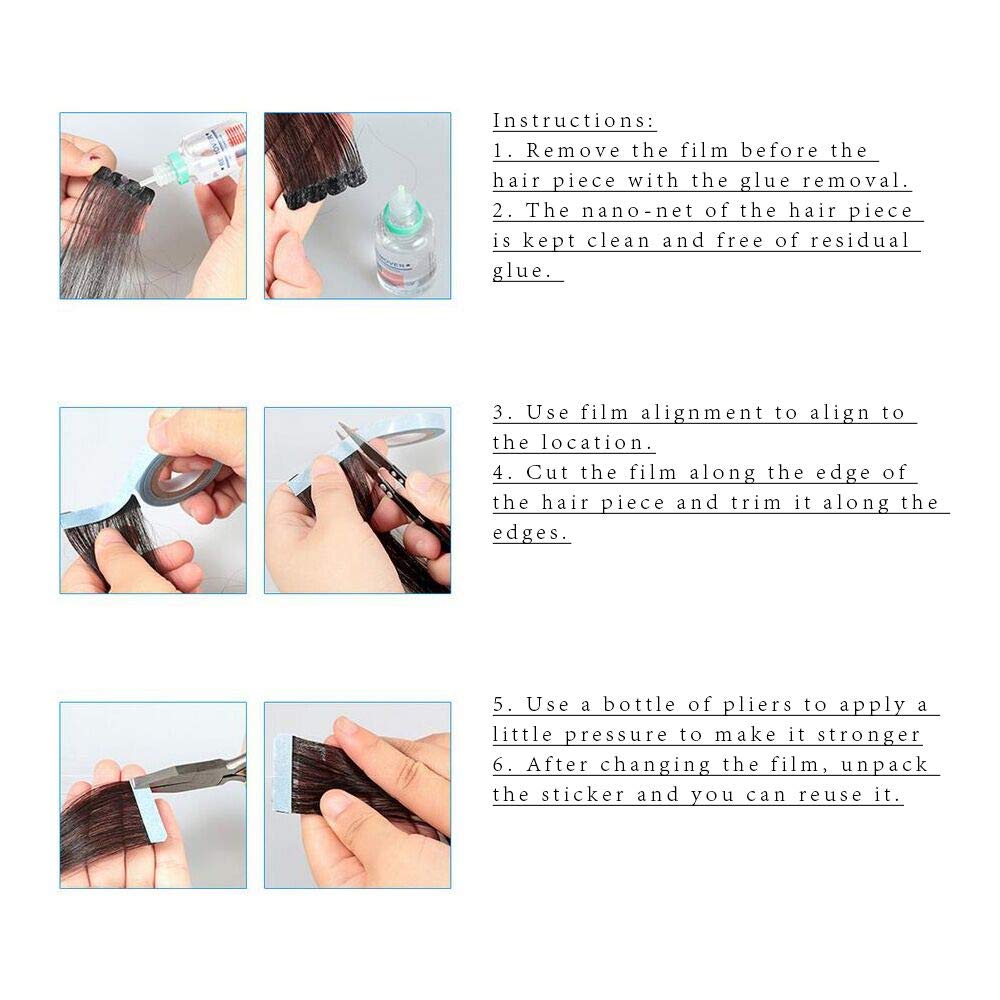 Instructions:
1. Remove the film before the hair piece with the glue removal.
2. The nano-net of the hair piece is kept clean and free of residual glue.

3. Use film alignment to align to the location.
4. Cut the film along the edge of the hair piece and trim it along the edges.

5. Use a bottle of pliers to apply a little pressure to make it stronger
6. After changing the film, unpack the sticker and you can reuse it.