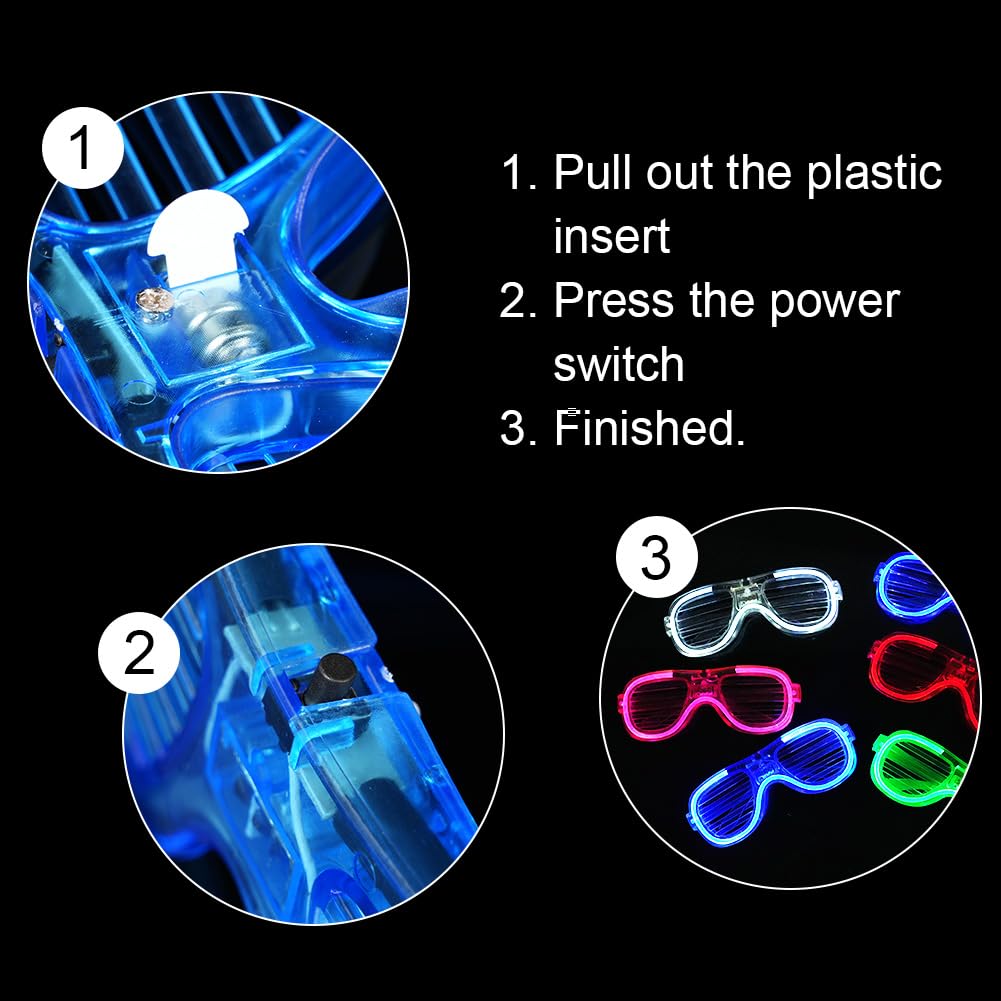 1

1. Pull out the plastic insert
2. Press the power switch
3. Finished.

2

3