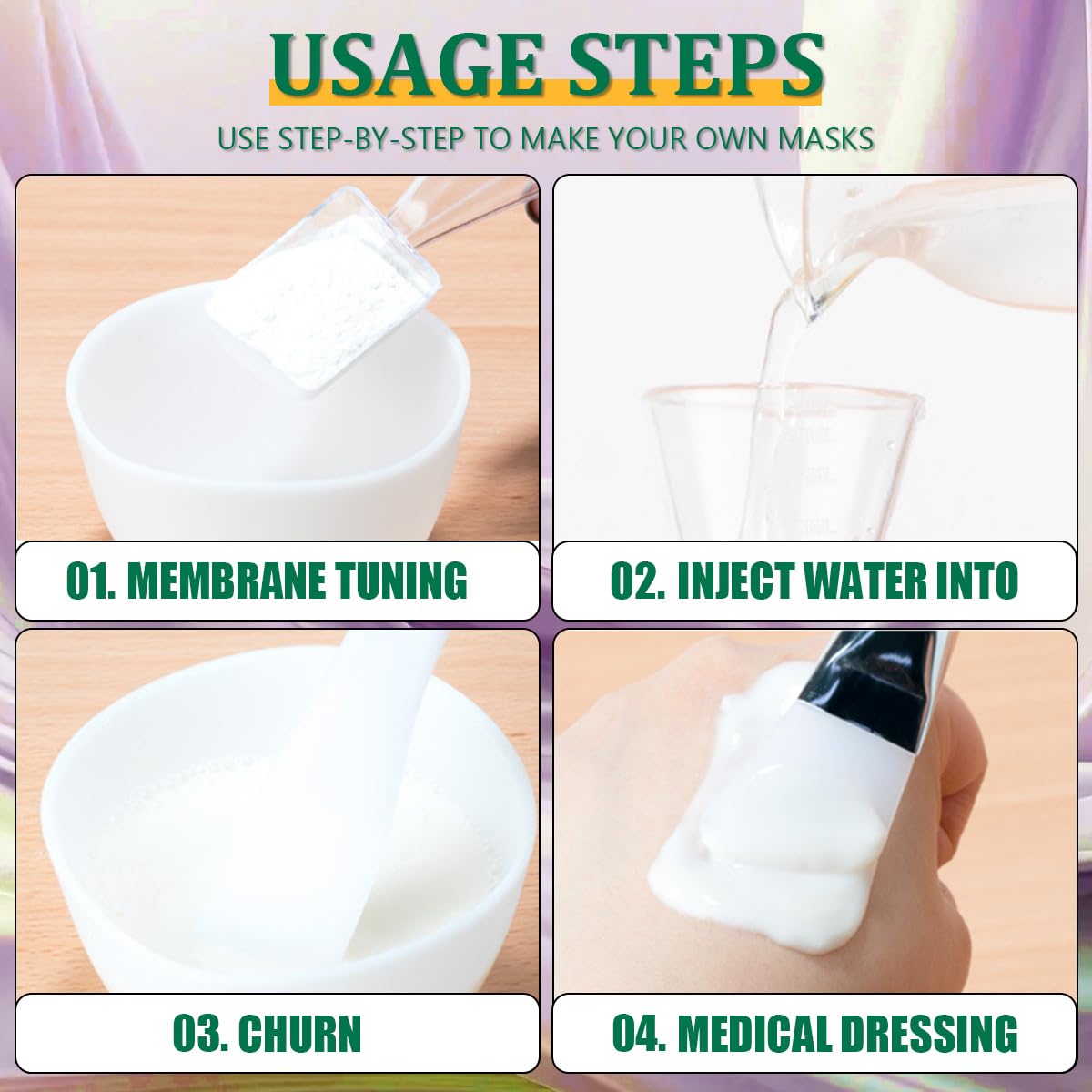 USAGE STEPS

USE STEP-BY-STEP TO MAKE YOUR OWN MASKS

01. MEMBRANE TUNING

02. INJECT WATER INTO

03. CHURN

04. MEDICAL DRESSING