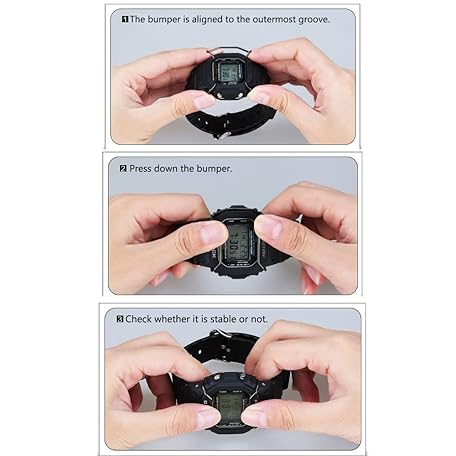 1 The bumper is aligned to the outermost groove.

2 Press down the bumper.

3 Check whether it is stable or not.