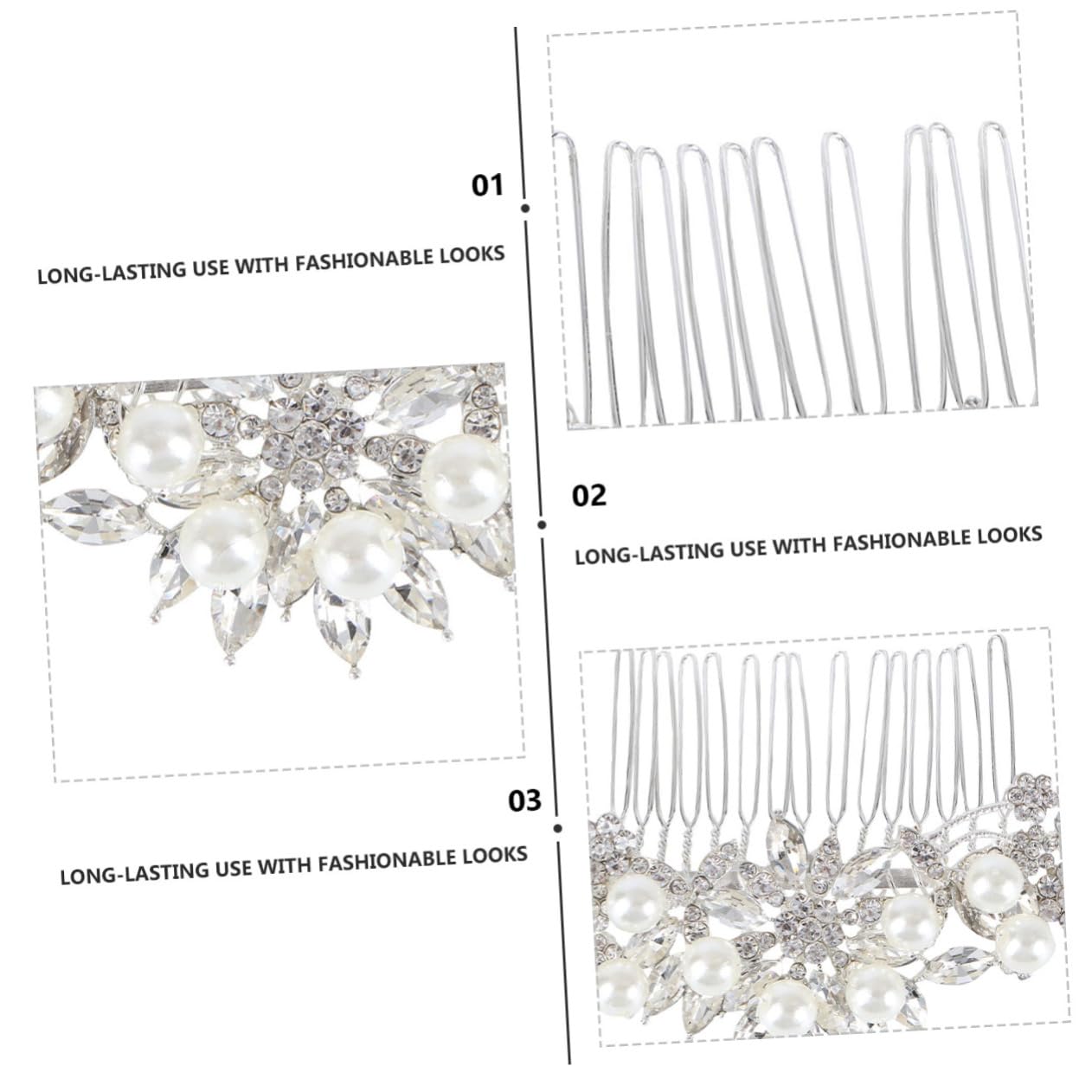 01

LONG-LASTING USE WITH FASHIONABLE LOOKS

02

LONG-LASTING USE WITH FASHIONABLE LOOKS

03

LONG-LASTING USE WITH FASHIONABLE LOOKS