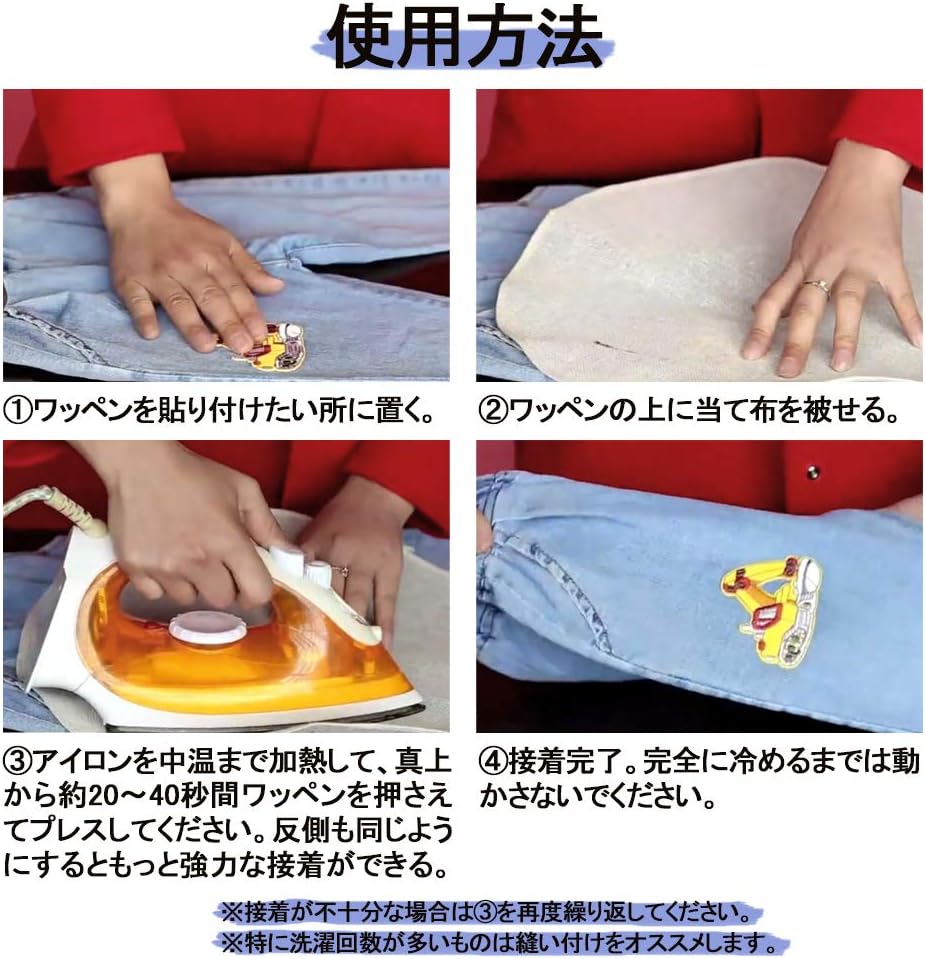 使用方法

①ワッペンを貼り付けたい所に置く。

②ワッペンの上に当て布を被せる。

③アイロンを中温まで加熱して、真上から約20～40秒間ワッペンを押さえてプレスしてください。反側も同じようにするともっと強力な接着ができる。

④接着完了。完全に冷めるまでは動かさないでください。

※接着が不十分な場合は③を再度繰り返してください。
※特に洗濯回数が多いものは縫い付けをオススメします。