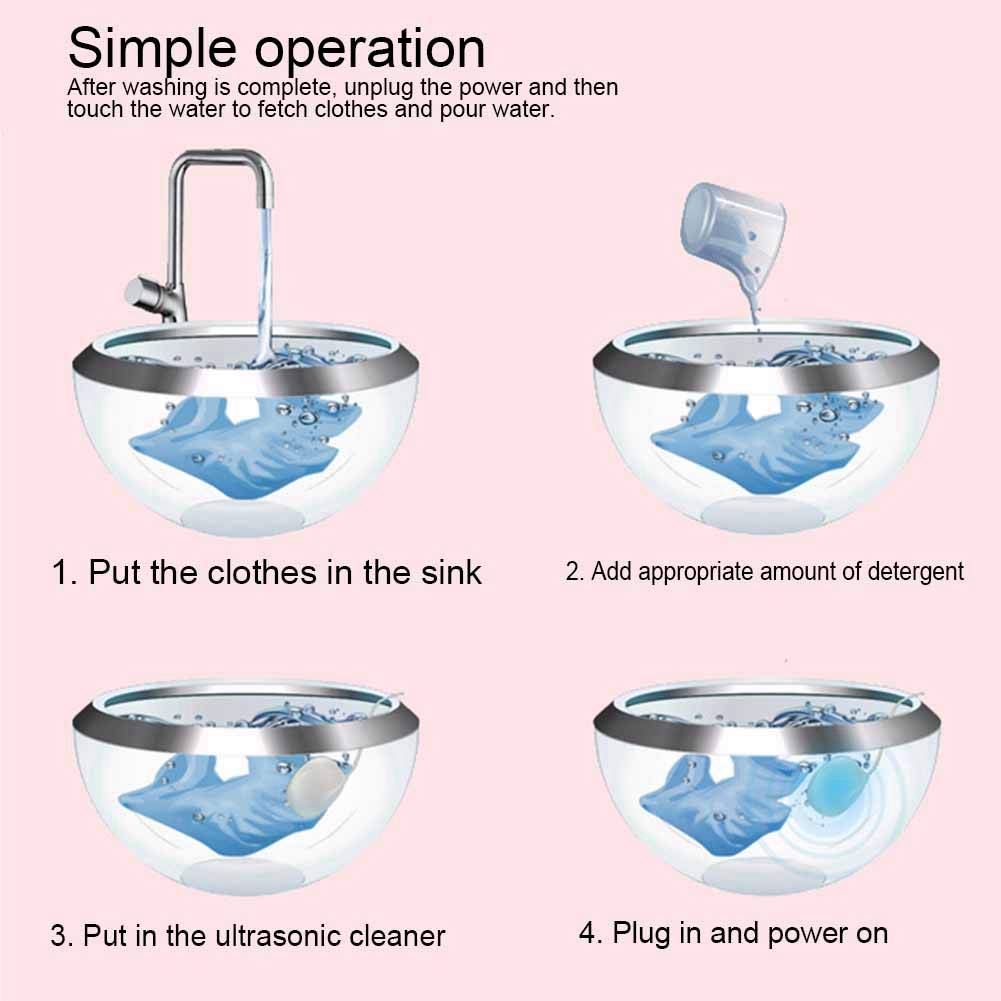 Simple operation
After washing is complete, unplug the power and then touch the water to fetch clothes and pour water.

1. Put the clothes in the sink

2. Add appropriate amount of detergent

3. Put in the ultrasonic cleaner

4. Plug in and power on