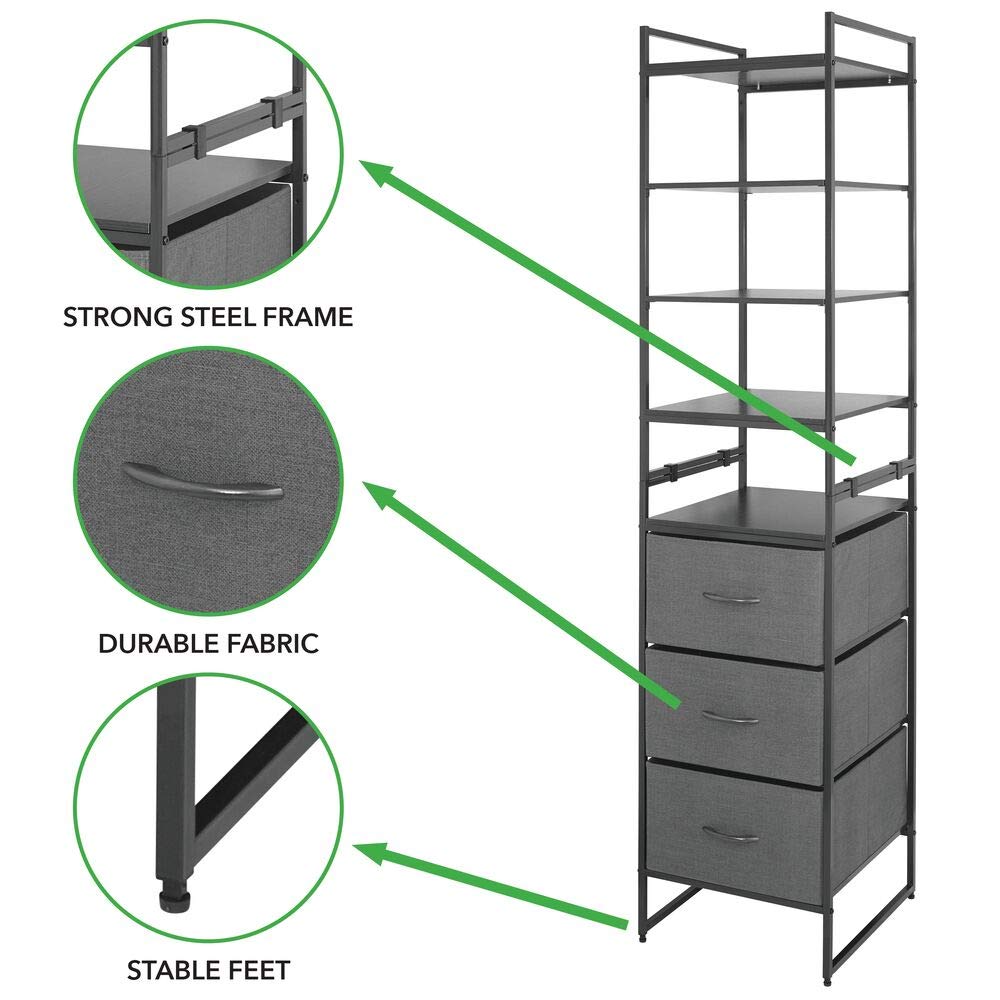 STRONG STEEL FRAME

DURABLE FABRIC

STABLE FEET