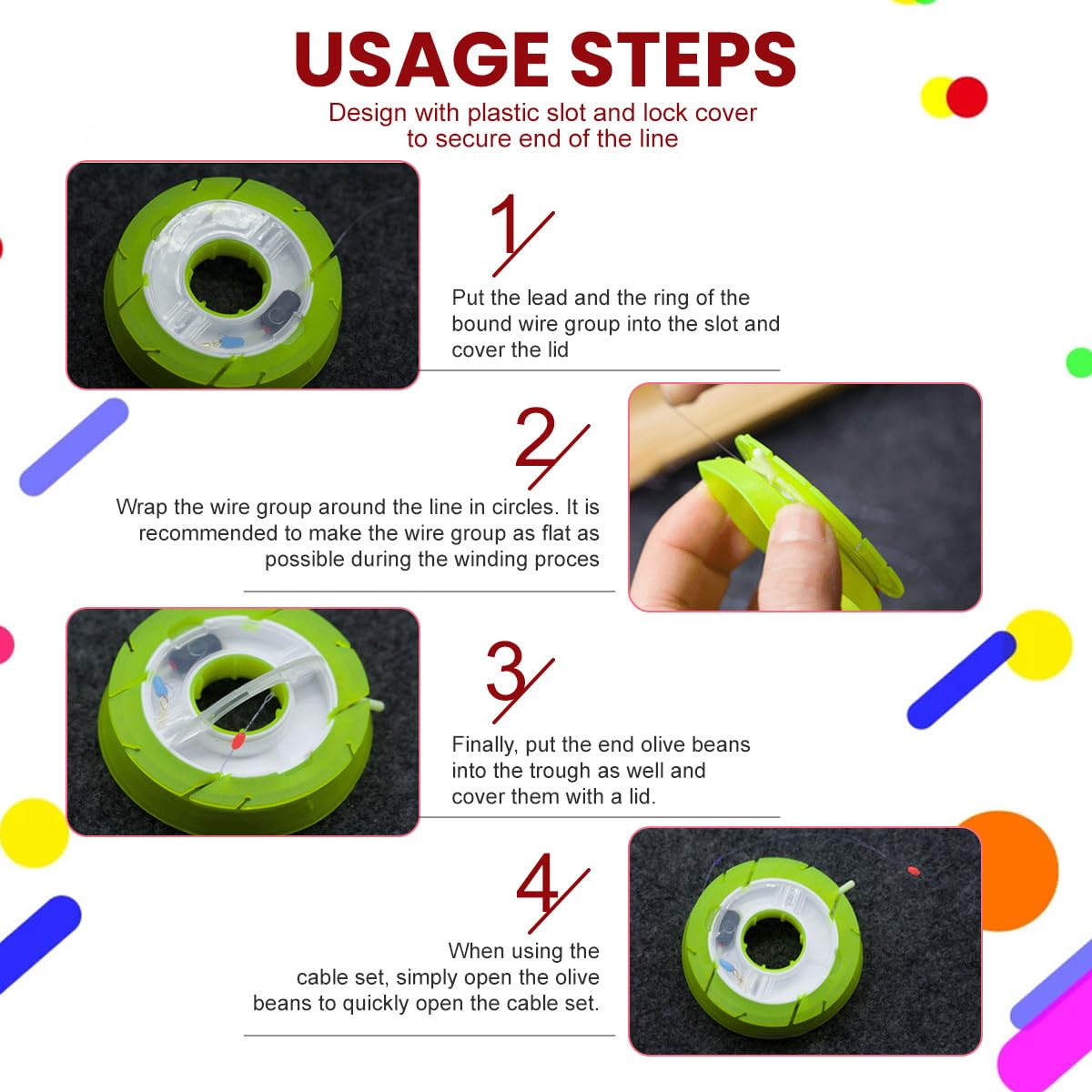 USAGE STEPS

Design with plastic slot and lock cover to secure end of the line

1

Put the lead and the ring of the bound wire group into the slot and cover the lid

2

Wrap the wire group around the line in circles. It is recommended to make the wire group as flat as possible during the winding proces

3

Finally, put the end olive beans into the trough as well and cover them with a lid.

4

When using the cable set, simply open the olive beans to quickly open the cable set.