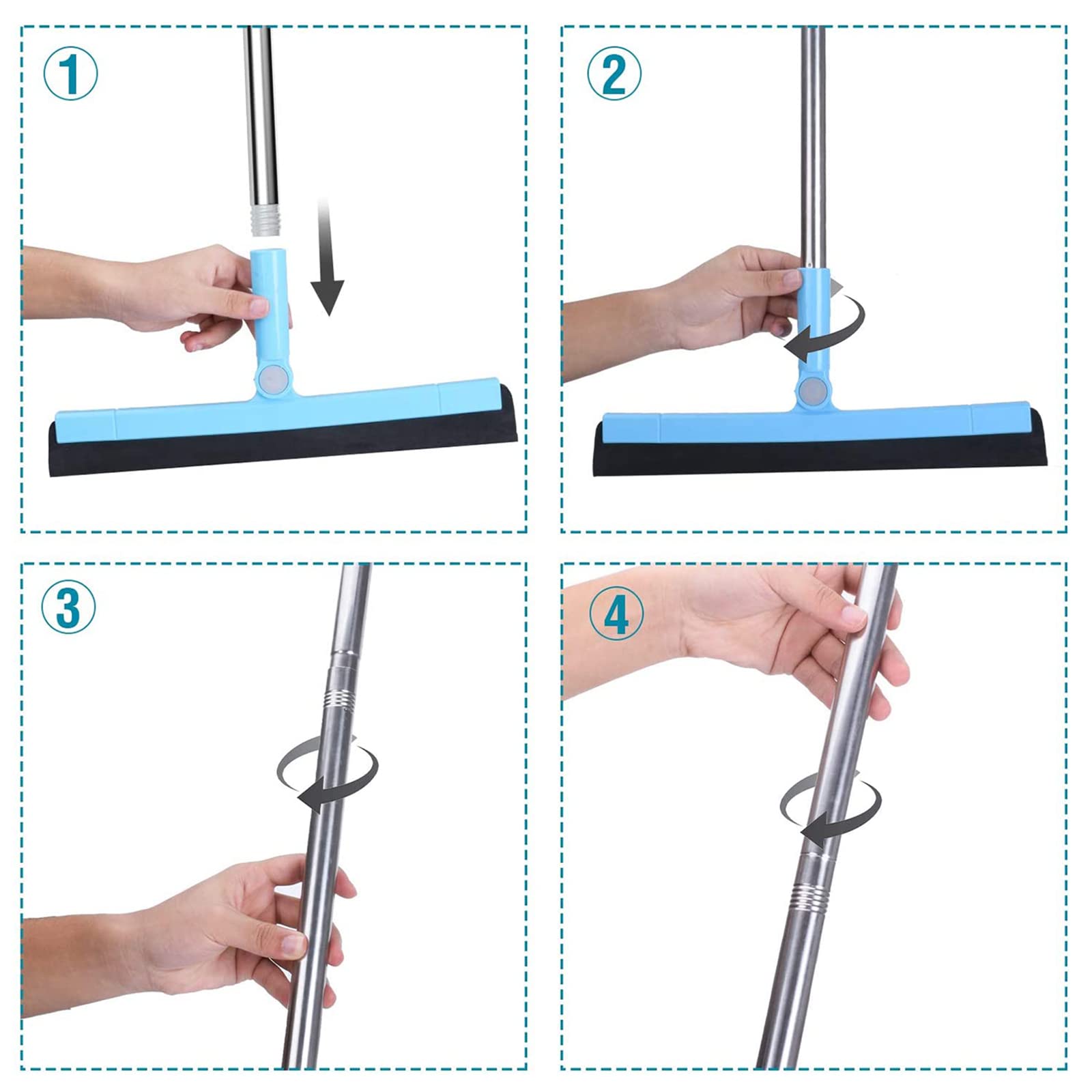 ①

②

③

④