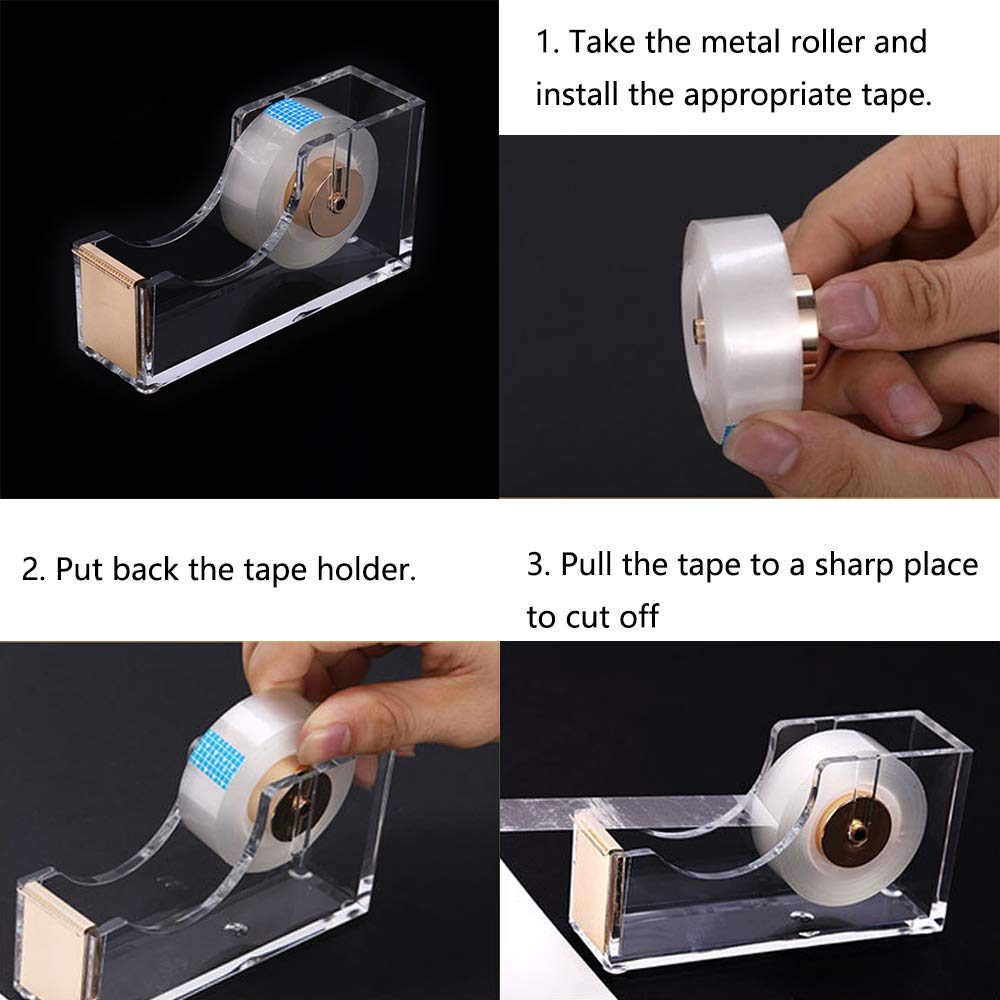 1. Take the metal roller and install the appropriate tape.

2. Put back the tape holder.

3. Pull the tape to a sharp place to cut off