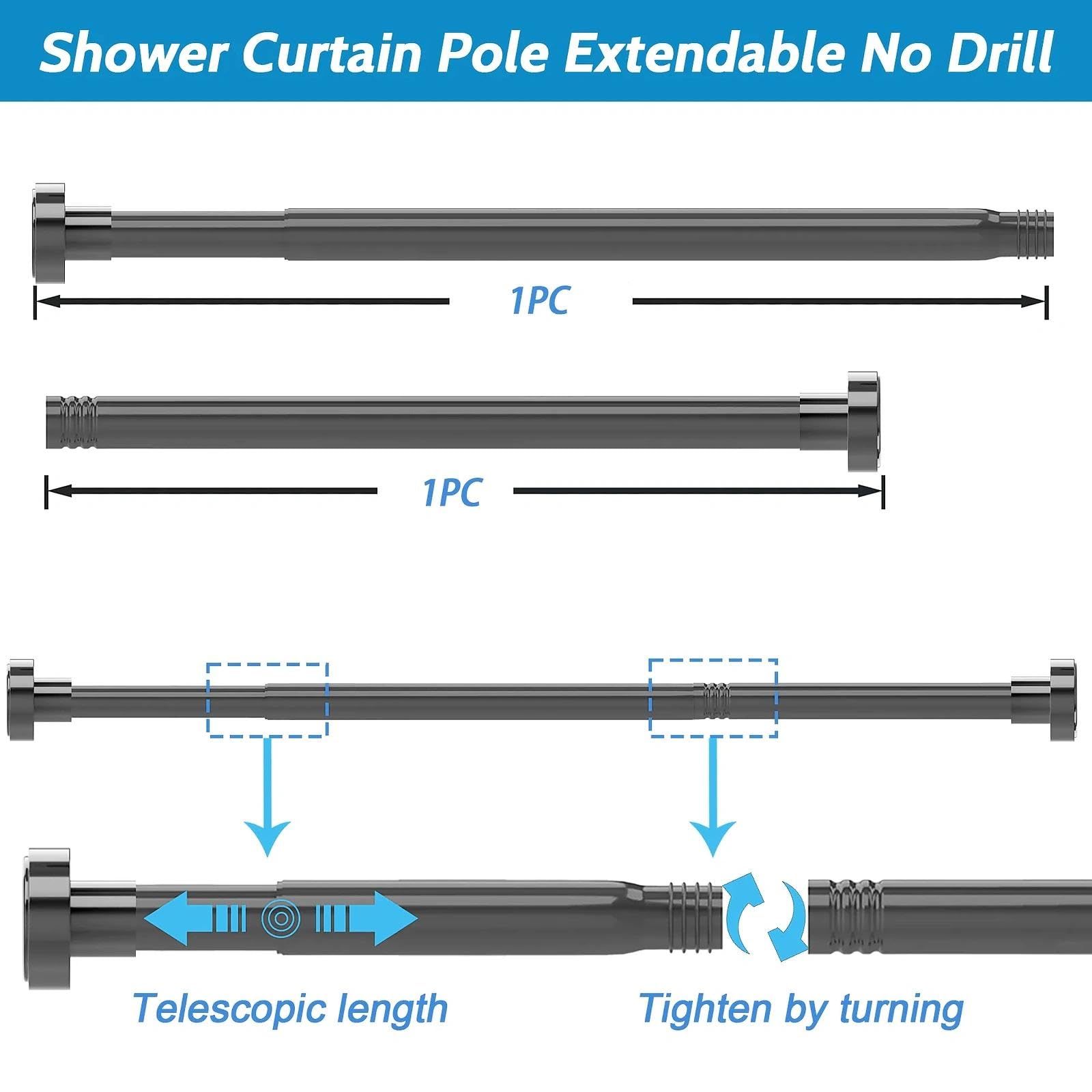 Shower Curtain Pole Extendable No Drill

1PC

1PC

Telescopic length

Tighten by turning