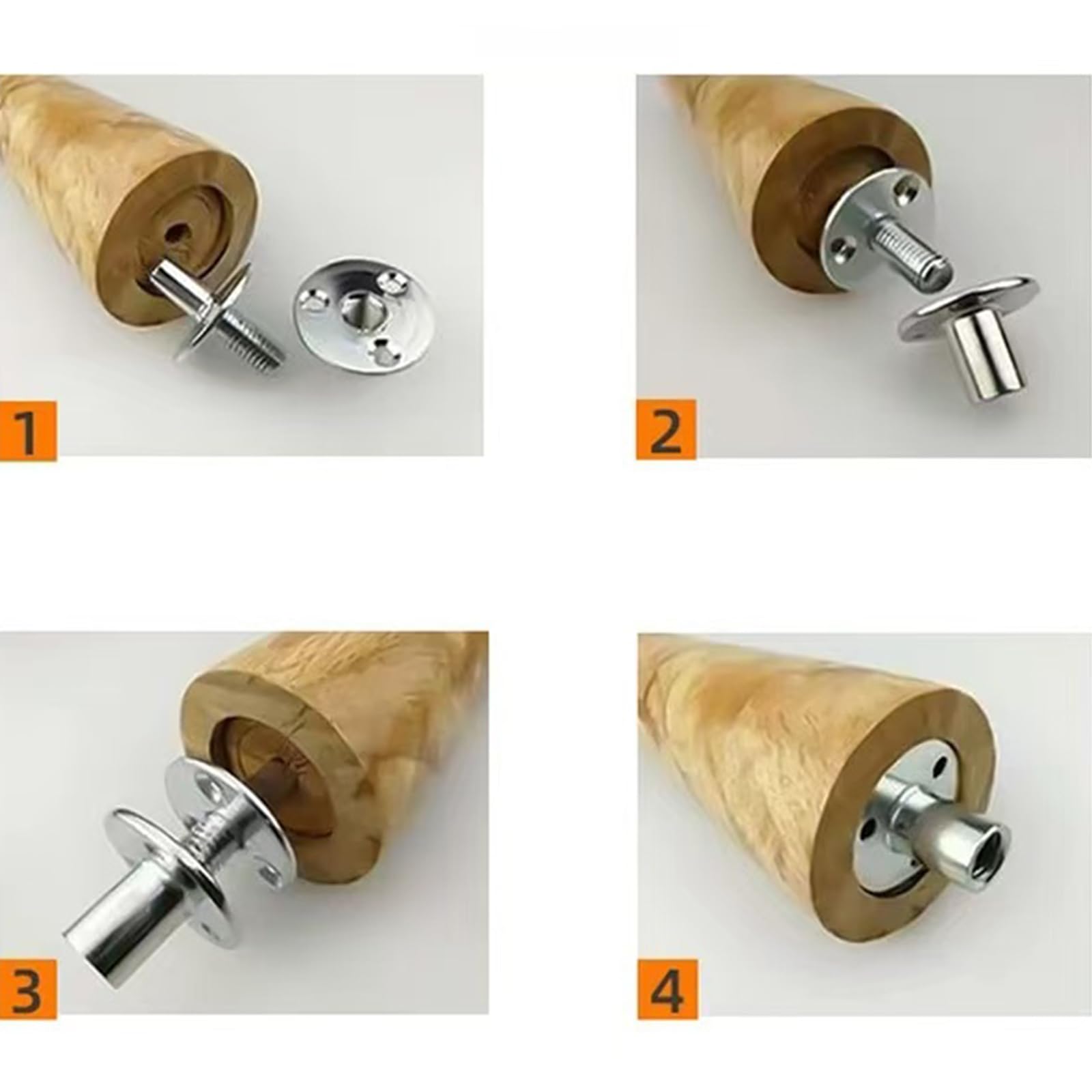 1

2

3

4