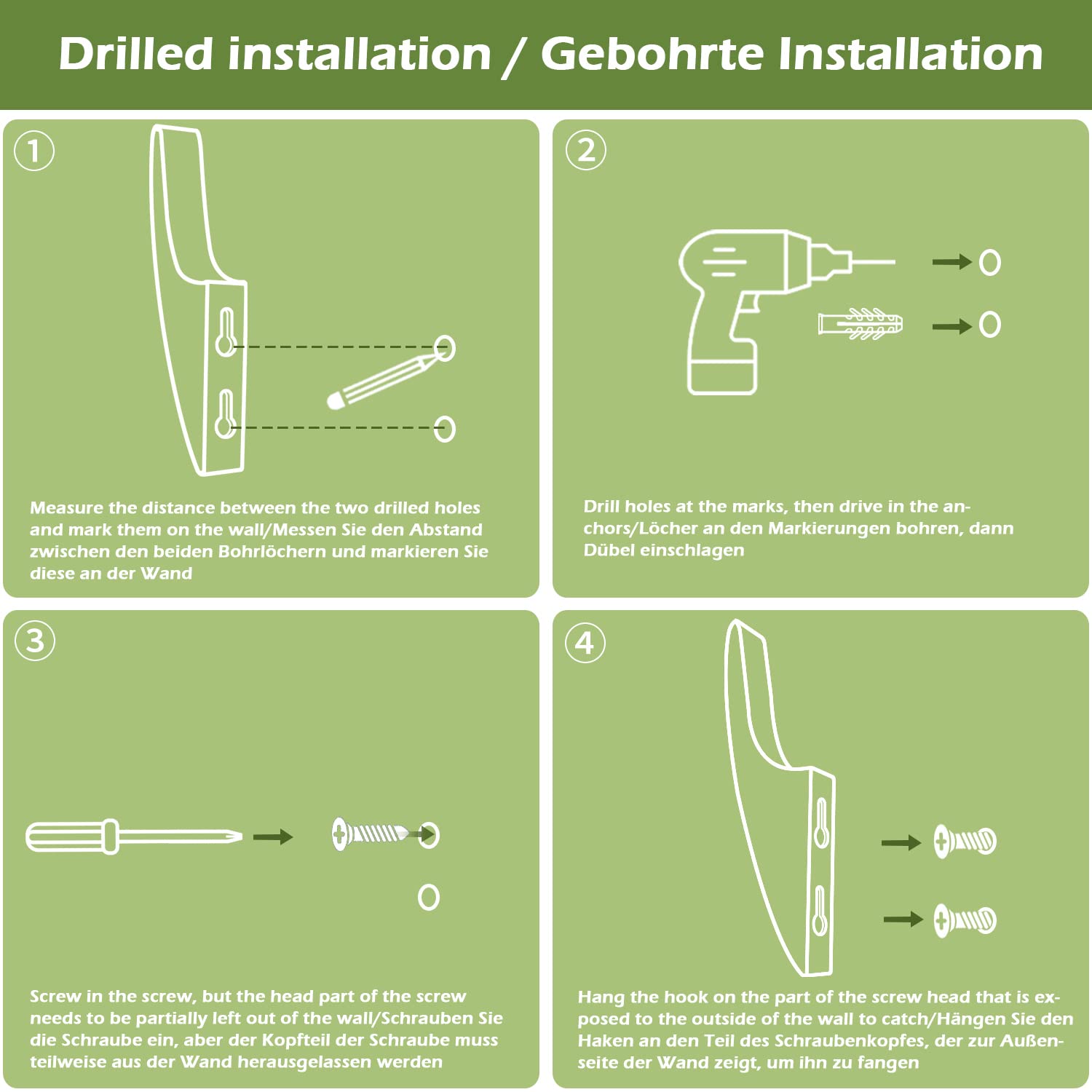 Drilled installation / Gebohrte Installation

①

Measure the distance between the two drilled holes and mark them on the wall/Messen Sie den Abstand zwischen den beiden Bohrlöchern und markieren Sie diese an der Wand

②

Drill holes at the marks, then drive in the anchors/Löcher an den Markierungen bohren, dann Dübel einschlagen

③

Screw in the screw, but the head part of the screw needs to be partially left out of the wall/Schrauben Sie die Schraube ein, aber der Kopfteil der Schraube muss teilweise aus der Wand herausgelassen werden

④

Hang the hook on the part of the screw head that is exposed to the outside of the wall to catch/Hängen Sie den Haken an den Teil des Schraubenkopfes, der zur Außenseite der Wand zeigt, um ihn zu fangen