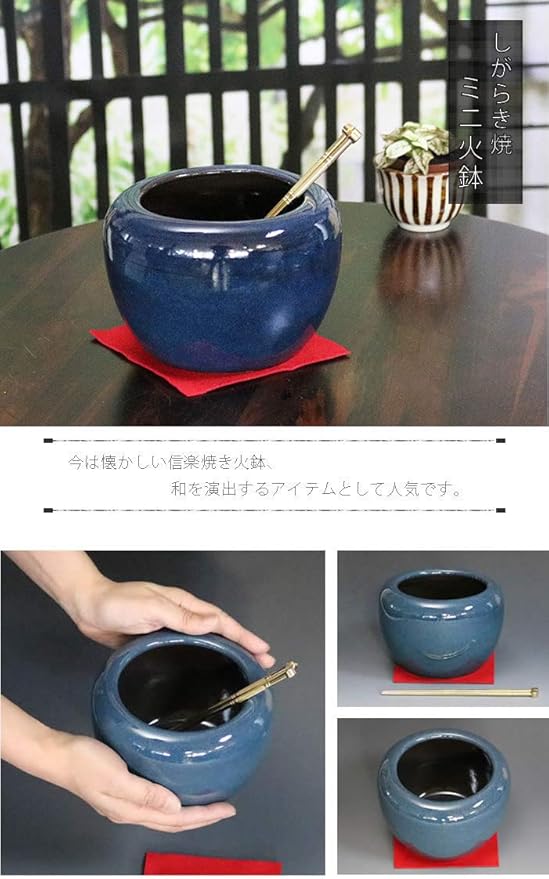 しがらき焼
ミニ火鉢

今は懐かしい信楽焼き火鉢、
和を演出するアイテムとして人気です。