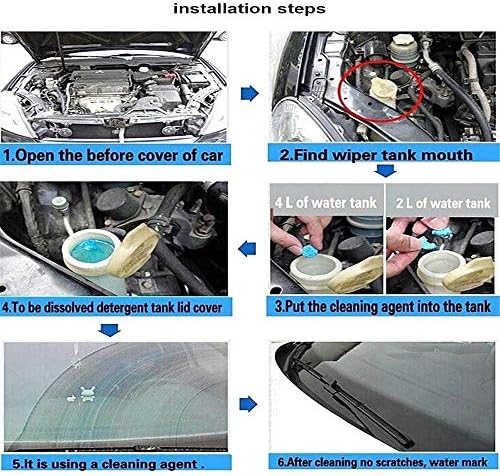 installation steps

1.Open the before cover of car

2.Find wiper tank mouth

4 L of water tank

2 L of water tank

3.Put the cleaning agent into the tank

4.To be dissolved detergent tank lid cover

5.It is using a cleaning agent .

6.After cleaning no scratches, water mark