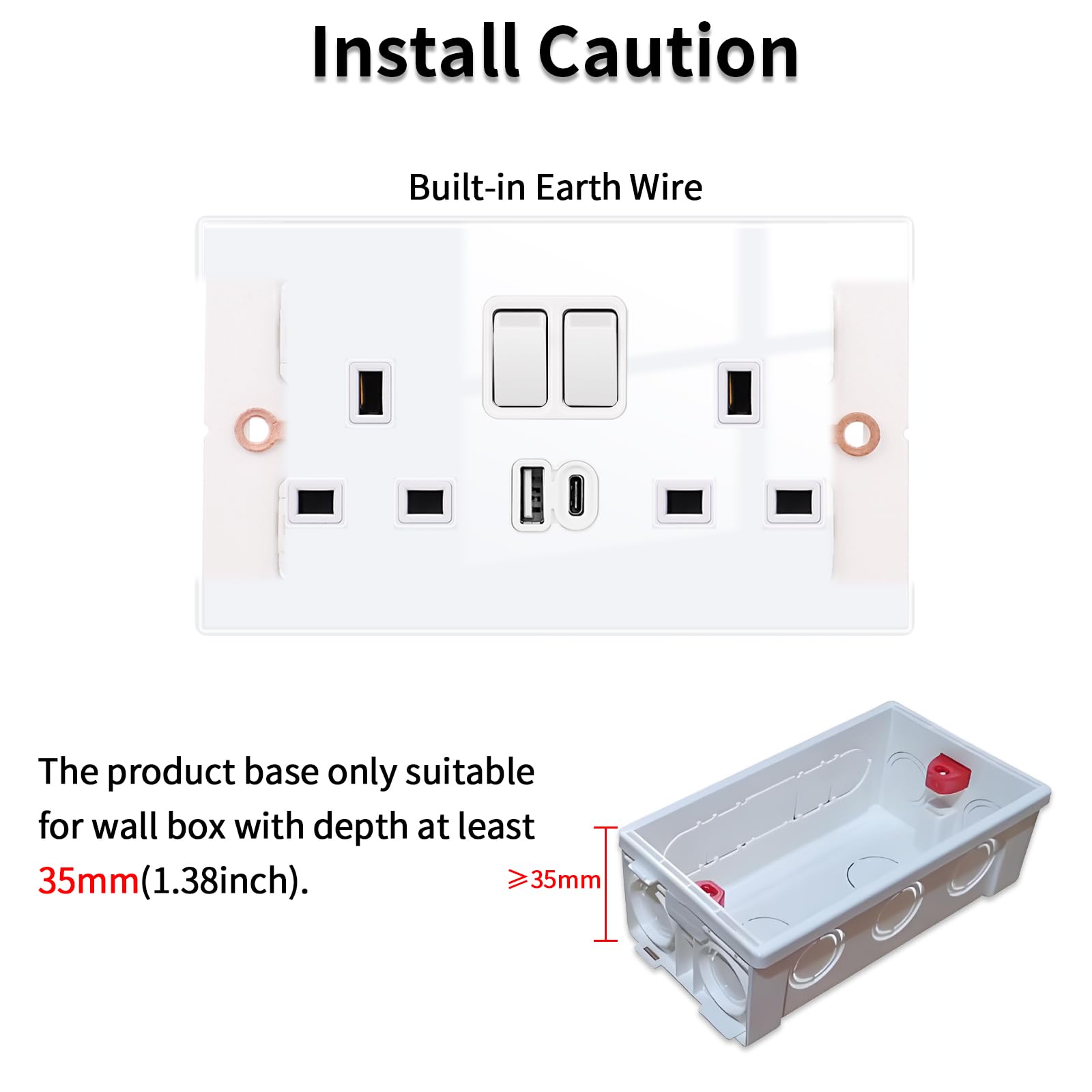 Install Caution

Built-in Earth Wire

The product base only suitable for wall box with depth at least 35mm(1.38inch).

$\geqslant$35mm