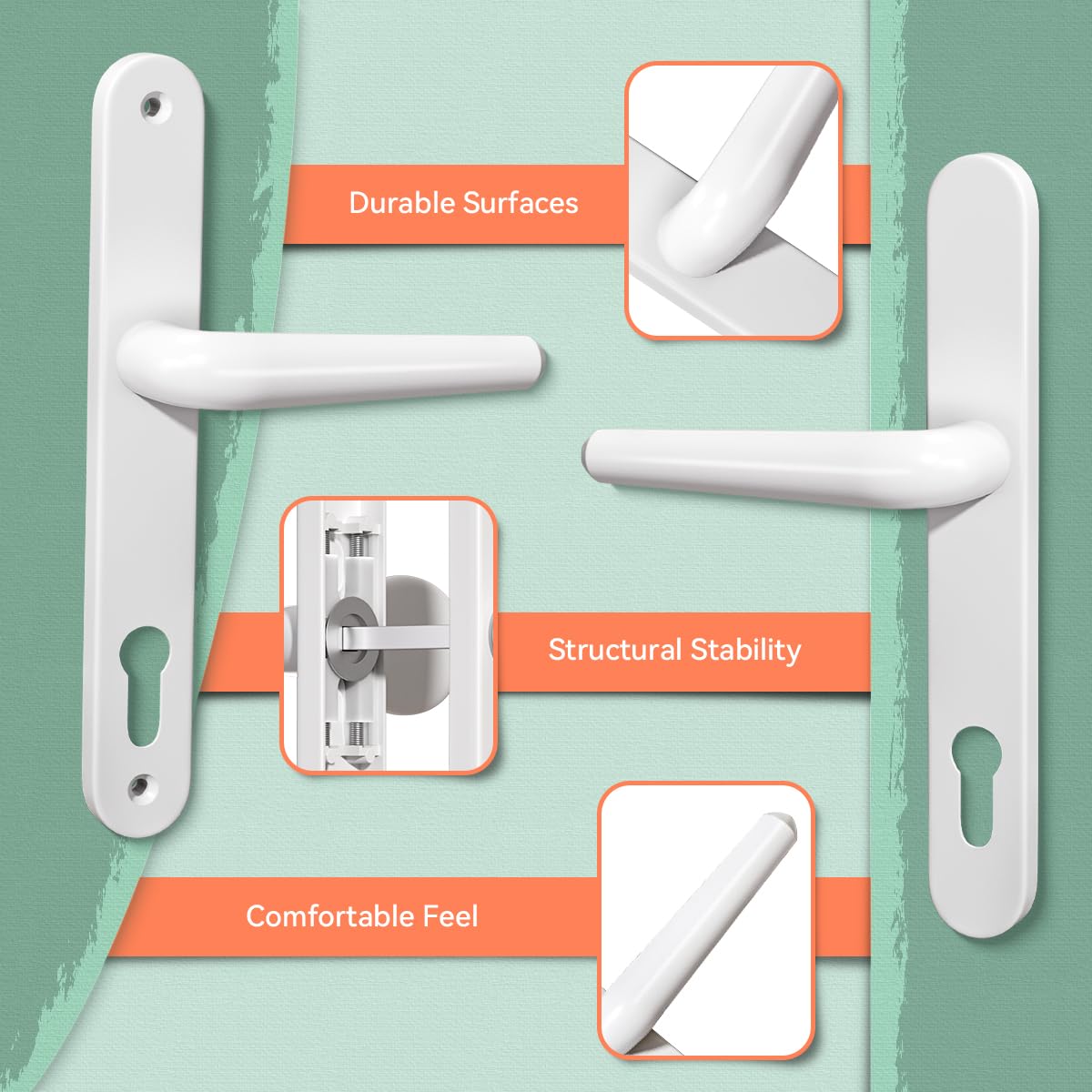 Durable Surfaces

Structural Stability

Comfortable Feel