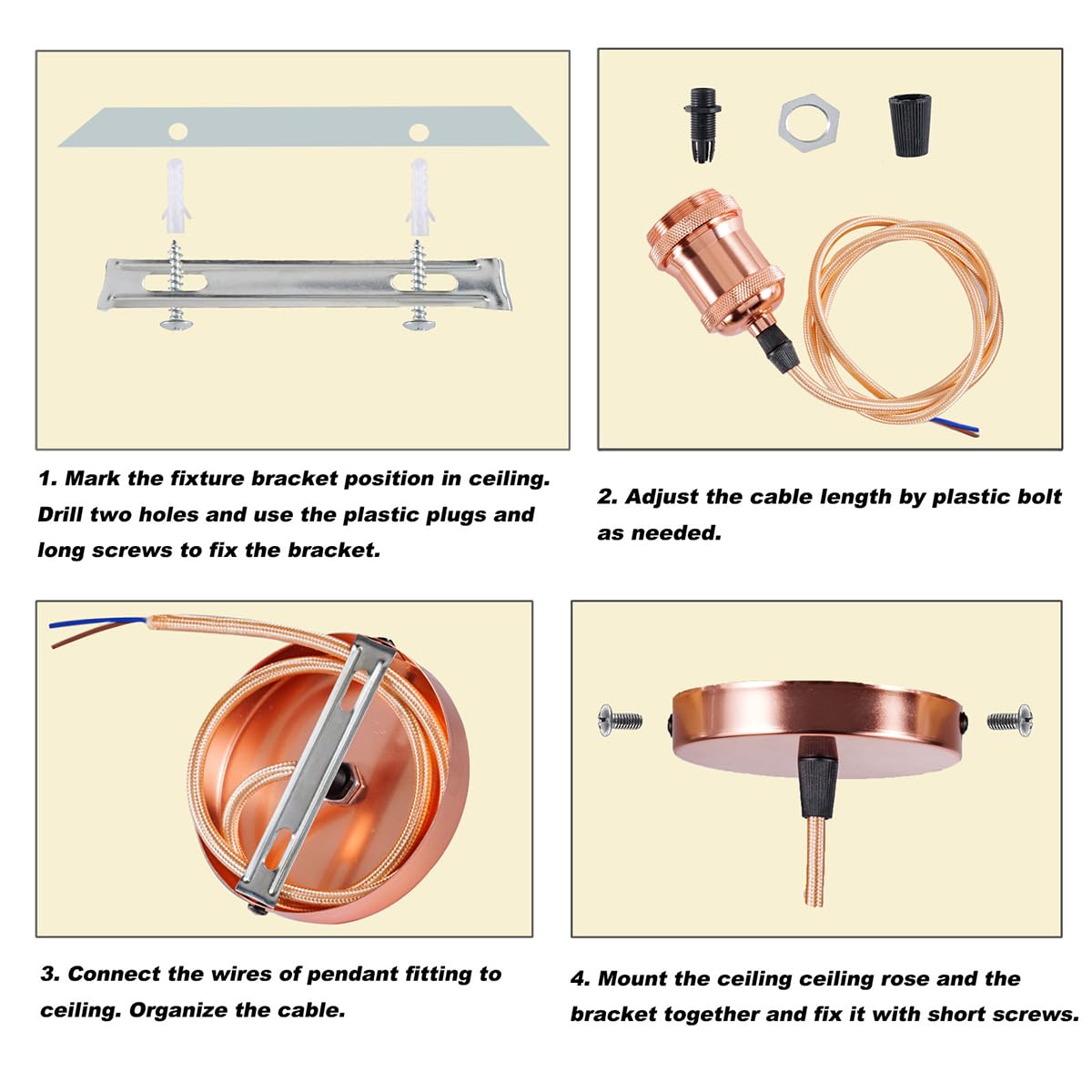 1. Mark the fixture bracket position in ceiling. Drill two holes and use the plastic plugs and long screws to fix the bracket.

2. Adjust the cable length by plastic bolt as needed.

3. Connect the wires of pendant fitting to ceiling. Organize the cable.

4. Mount the ceiling ceiling rose and the bracket together and fix it with short screws.