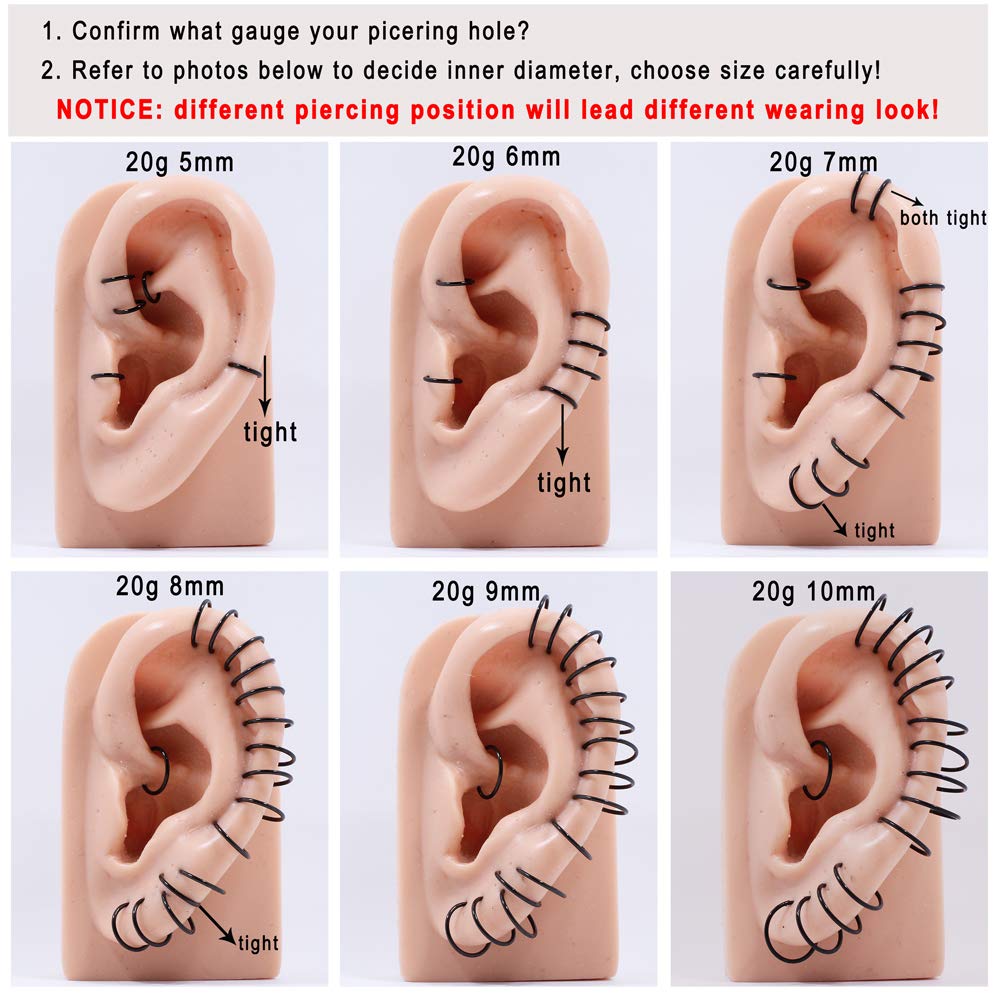 1. Confirm what gauge your picering hole?

2. Refer to photos below to decide inner diameter, choose size carefully!

NOTICE: different piercing position will lead different wearing look!

20g 5mm

tight

20g 6mm

tight

20g 7mm

both tight

tight

20g 8mm

tight

20g 9mm

20g 10mm