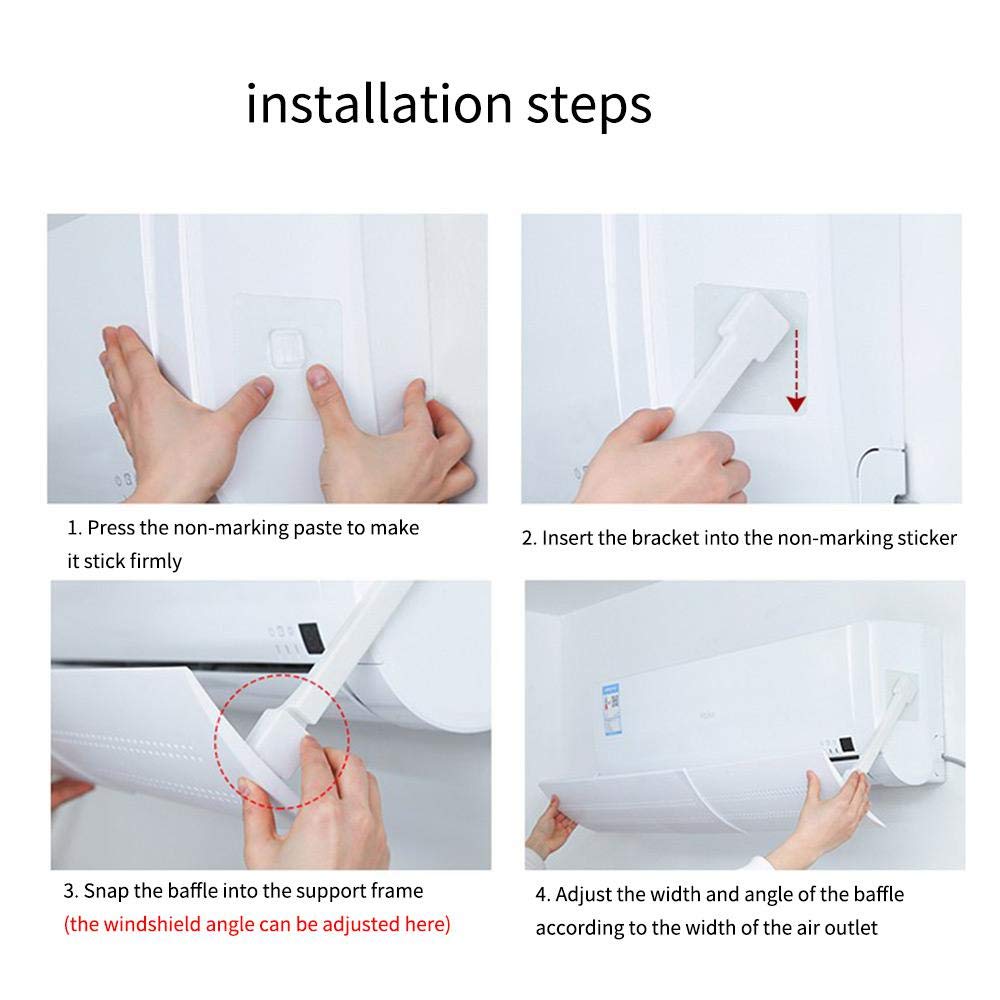 installation steps

1. Press the non-marking paste to make it stick firmly

2. Insert the bracket into the non-marking sticker

3. Snap the baffle into the support frame (the windshield angle can be adjusted here)

4. Adjust the width and angle of the baffle according to the width of the air outlet