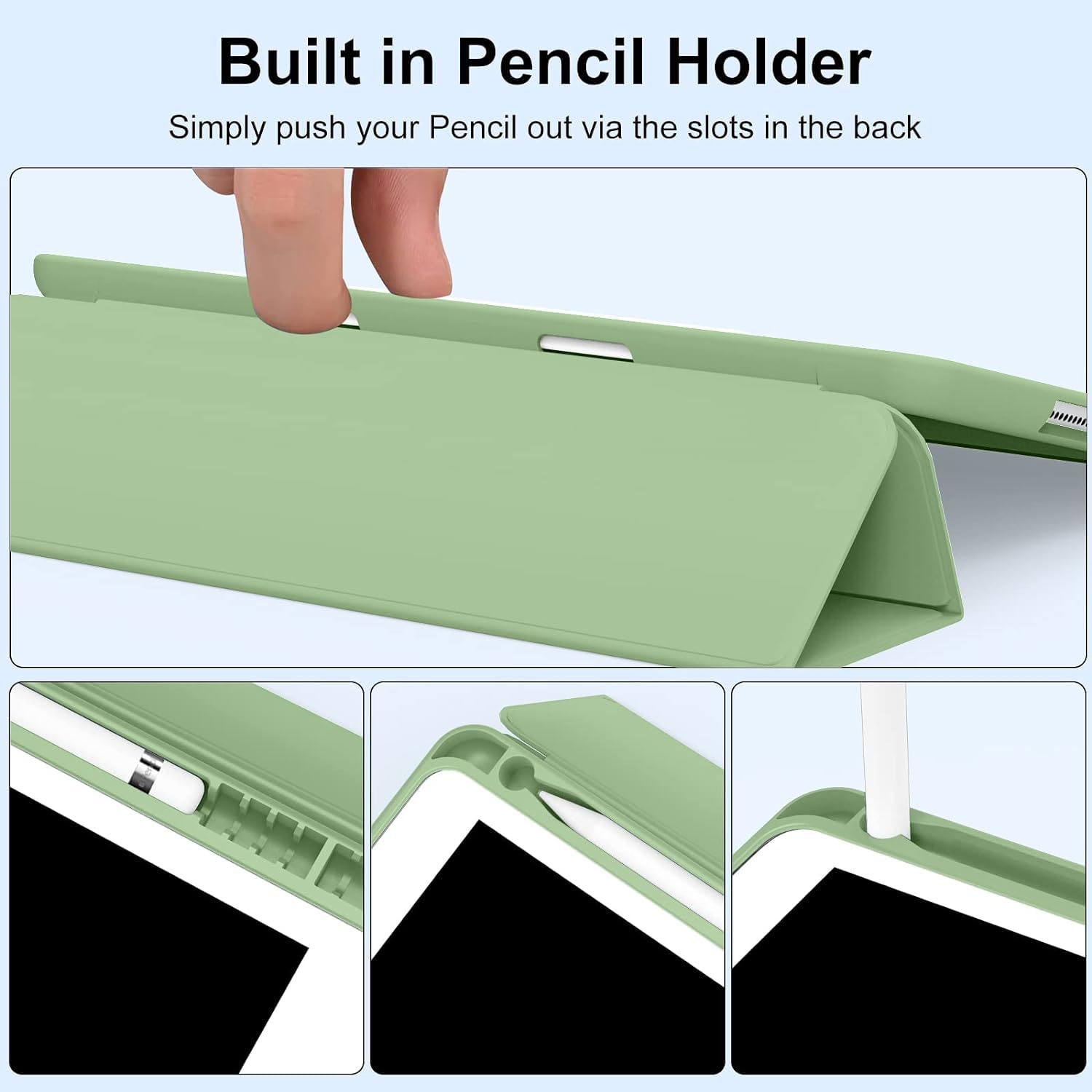 Built in Pencil Holder

Simply push your Pencil out via the slots in the back