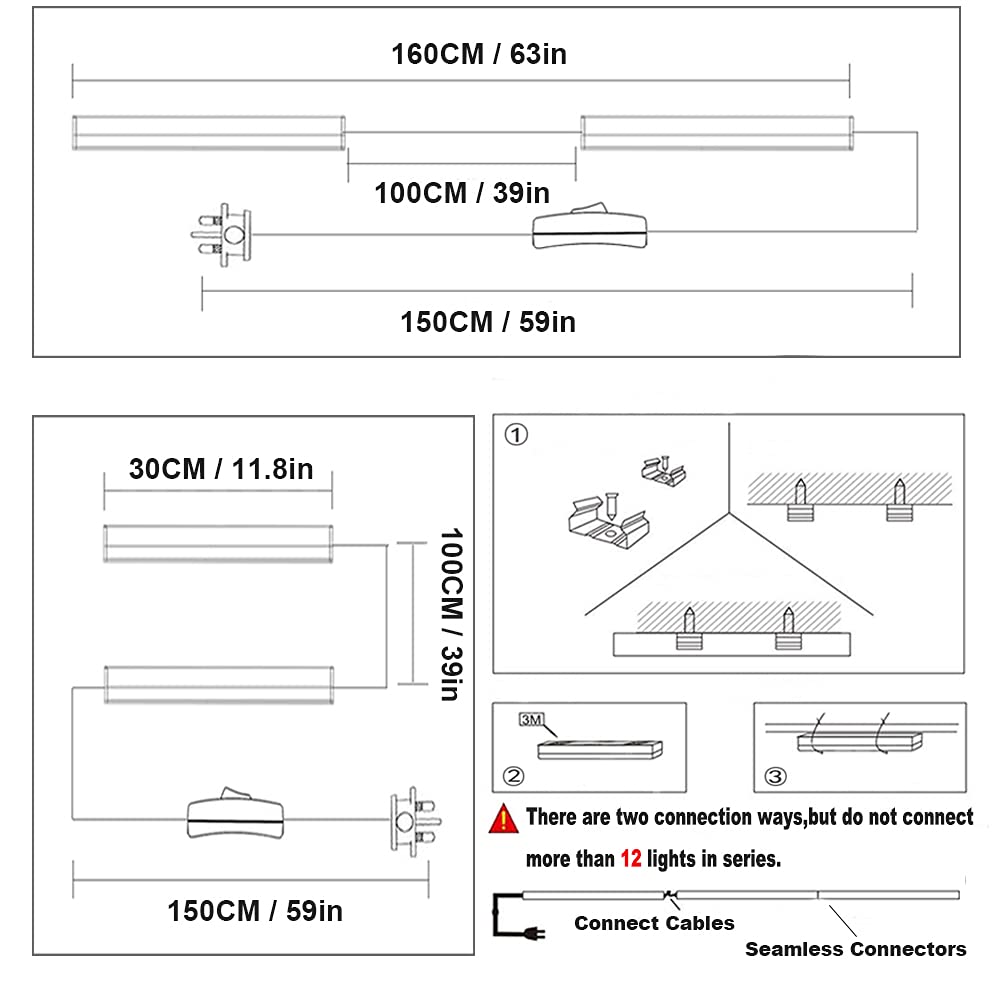 160CM / 63in

100CM / 39in

150CM / 59in

30CM / 11.8in

100CM / 39in

150CM / 59in

①

3M

②

③

There are two connection ways,but do not connect more than 12 lights in series.

Connect Cables

Seamless Connectors