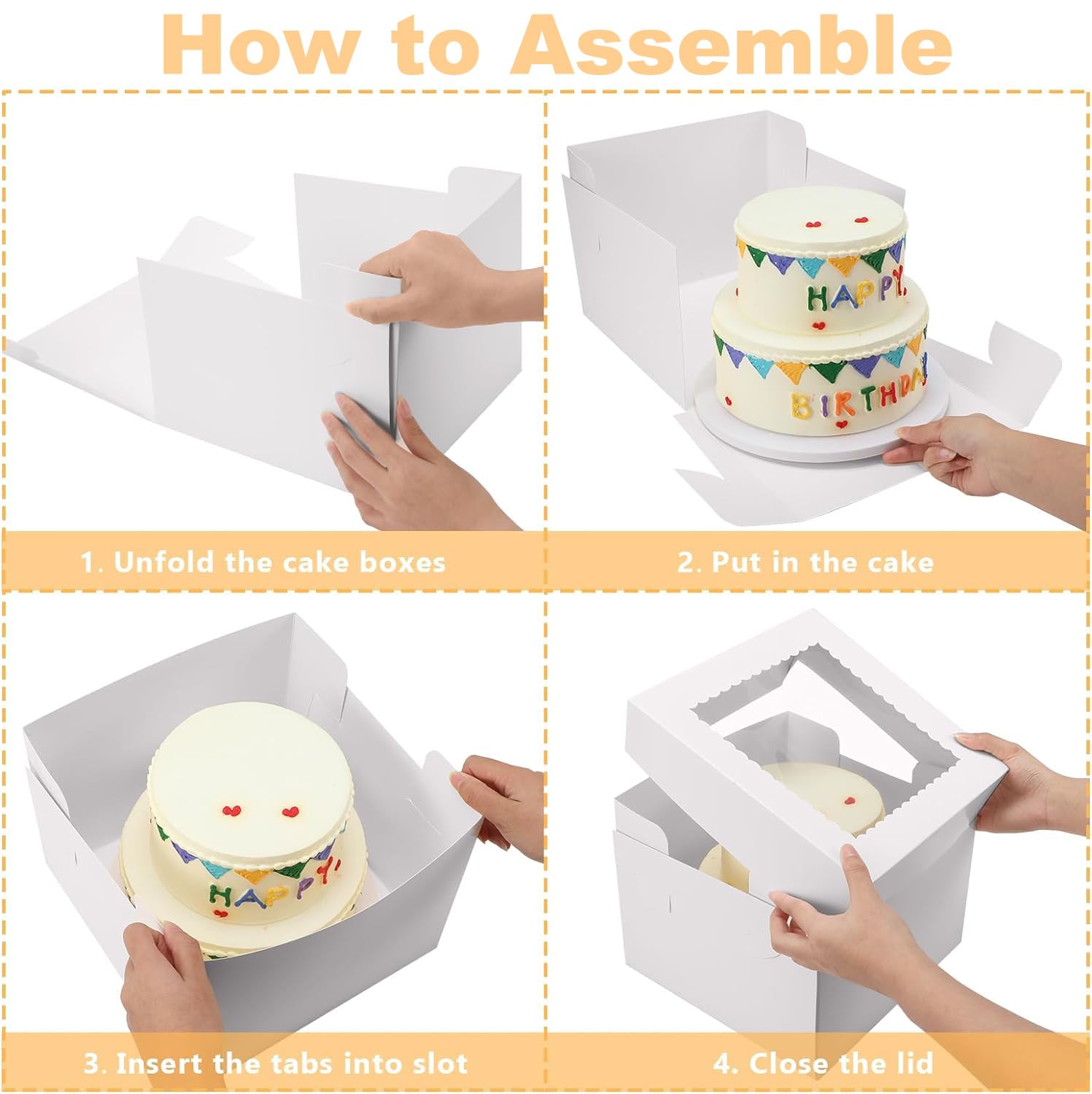 How to Assemble

HAPPY

BIRTHDAY

1. Unfold the cake boxes

2. Put in the cake

HAPPY

3. Insert the tabs into slot

4. Close the lid