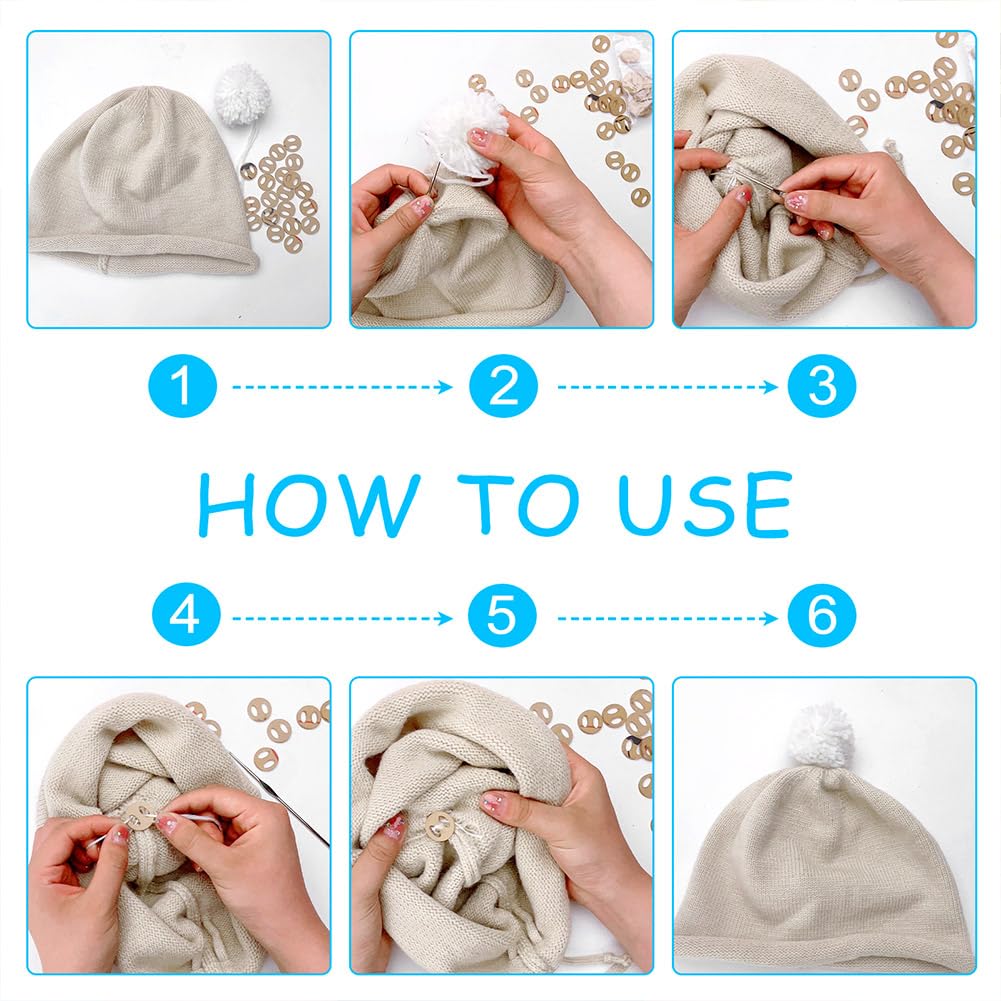 1
2
3
HOW TO USE
4
5
6