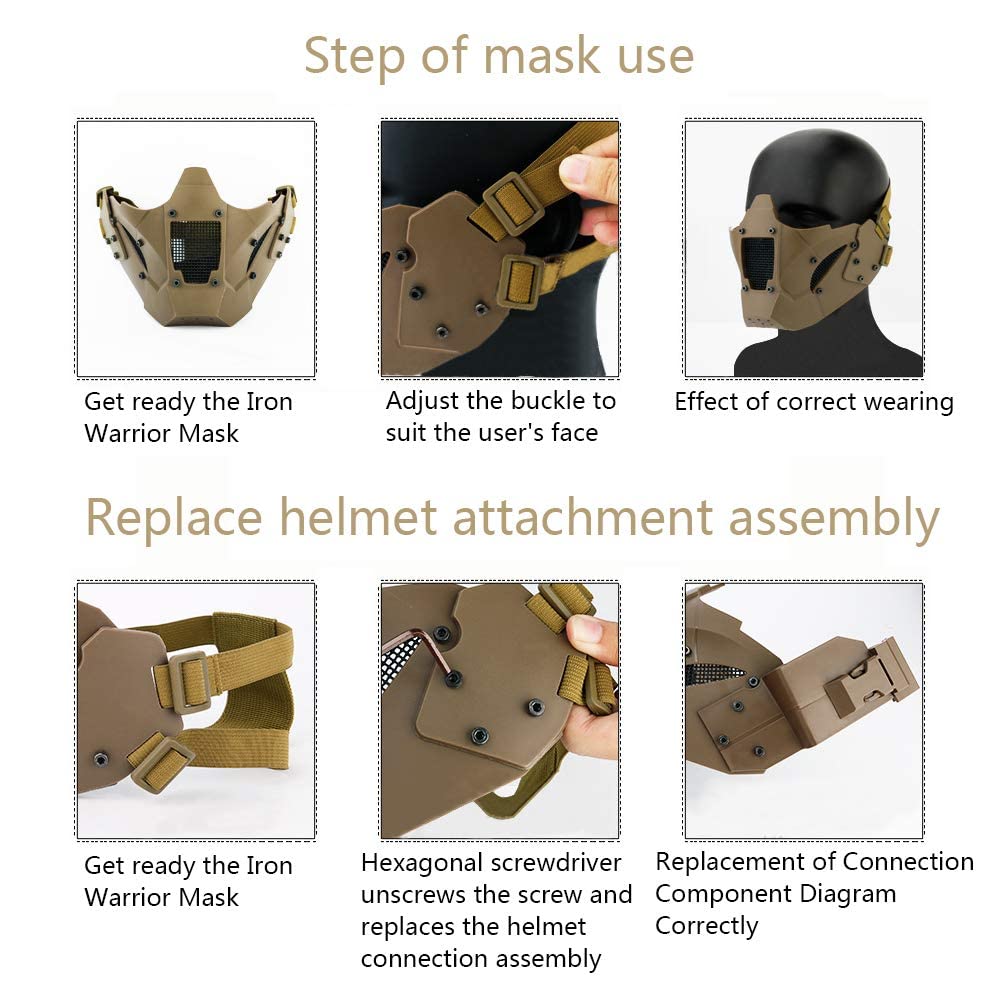 Step of mask use

Get ready the Iron Warrior Mask

Adjust the buckle to suit the user's face

Effect of correct wearing

Replace helmet attachment assembly

Get ready the Iron Warrior Mask

Hexagonal screwdriver unscrews the screw and replaces the helmet connection assembly

Replacement of Connection Component Diagram Correctly