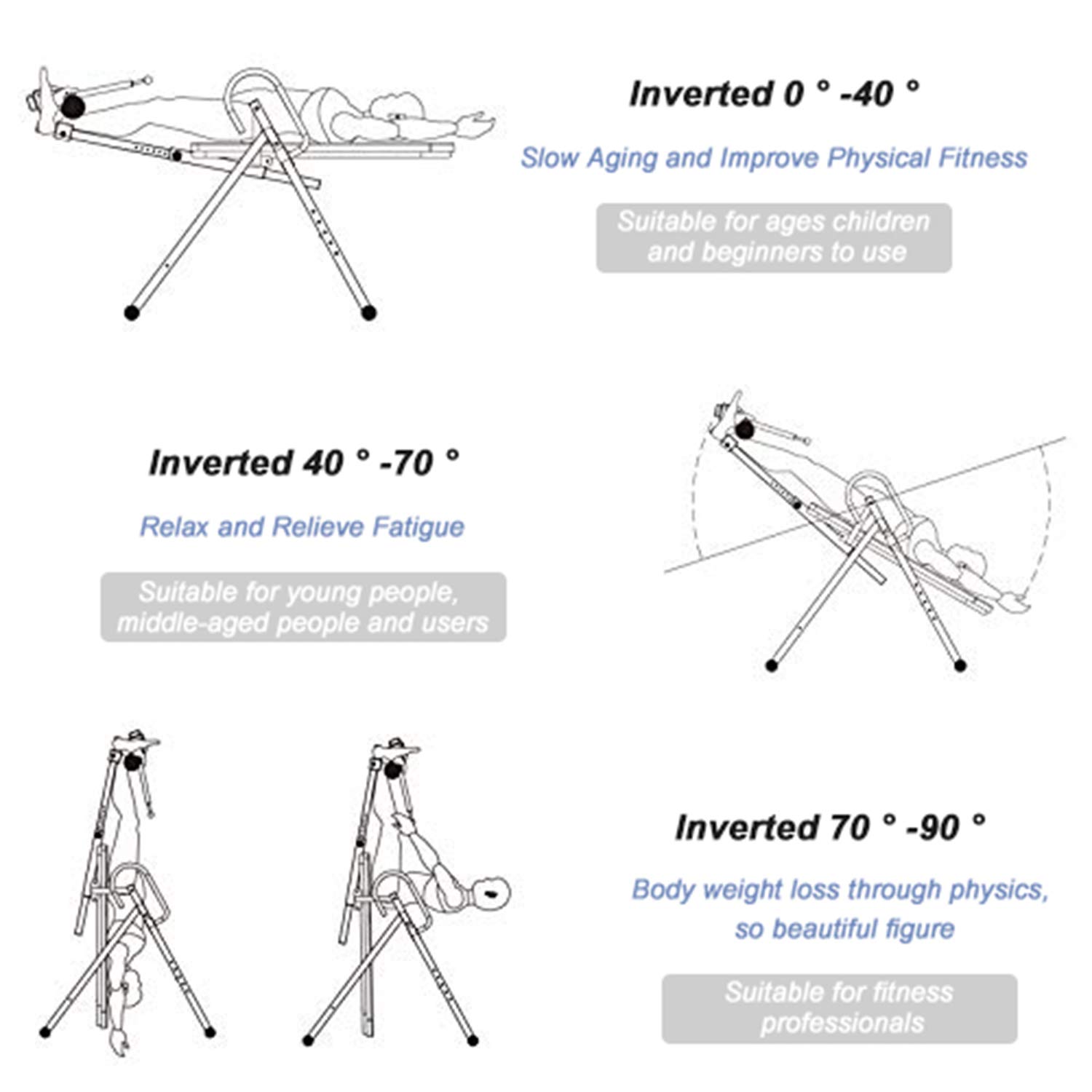 Inverted 0 ° -40 °

Slow Aging and Improve Physical Fitness

Suitable for ages children and beginners to use

Inverted 40 ° -70 °

Relax and Relieve Fatigue

Suitable for young people, middle-aged people and users

Inverted 70 ° -90 °

Body weight loss through physics, so beautiful figure

Suitable for fitness professionals